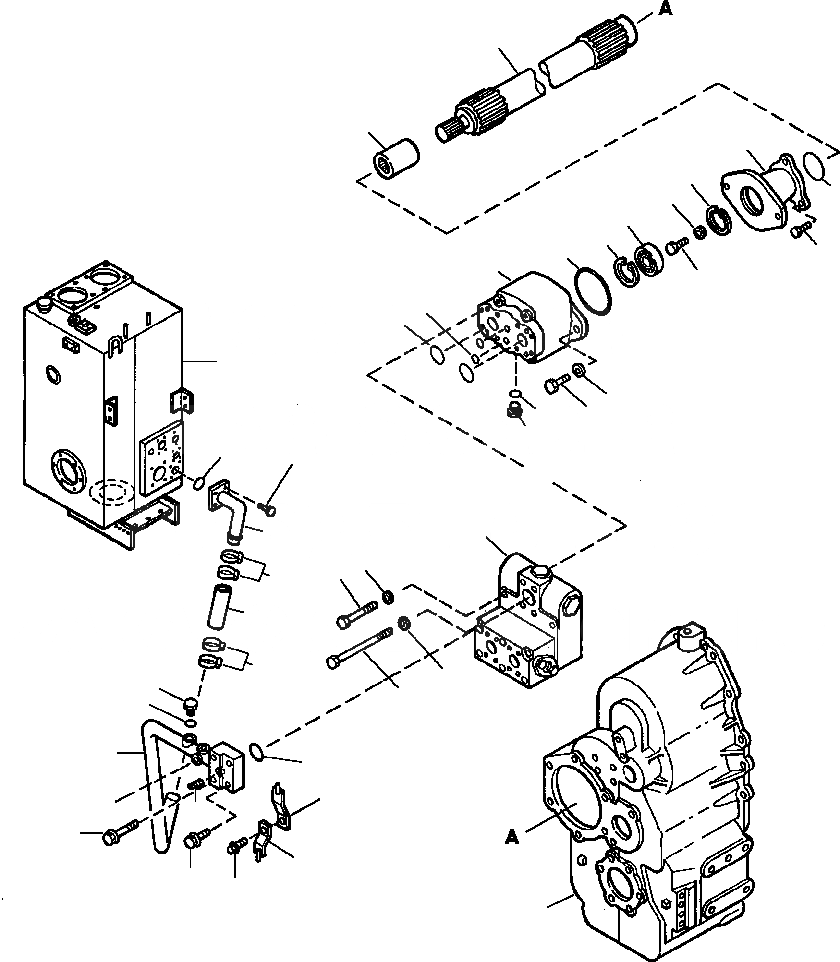 A

A