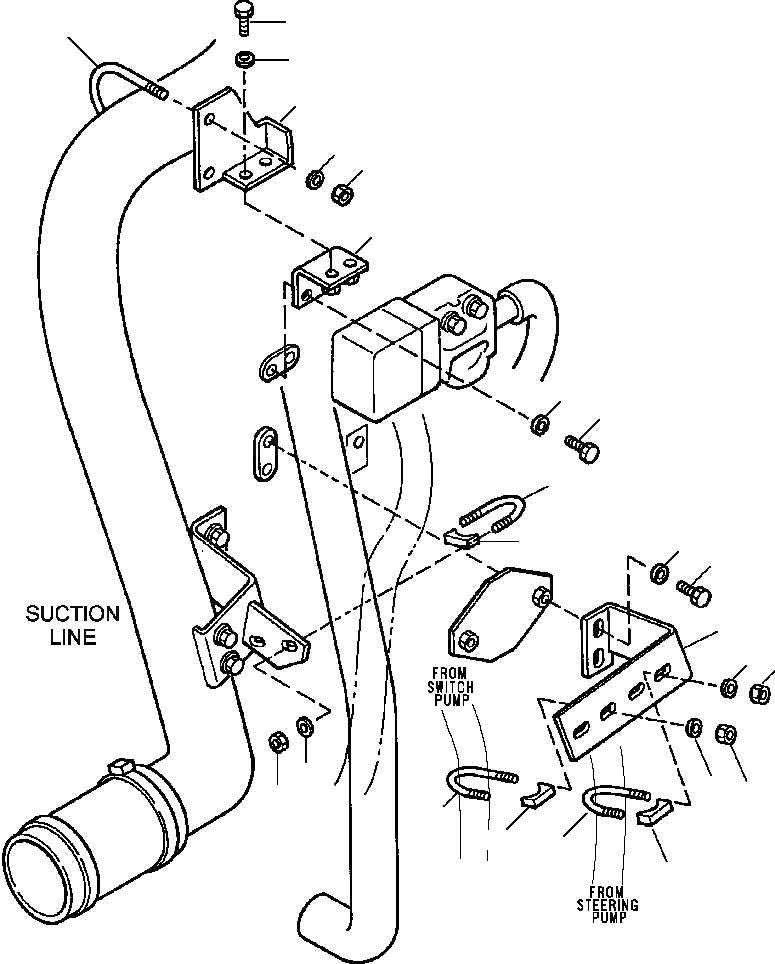 SUCTION LINE

FROM SWITCH PUMP

FROM STEERING PUMP