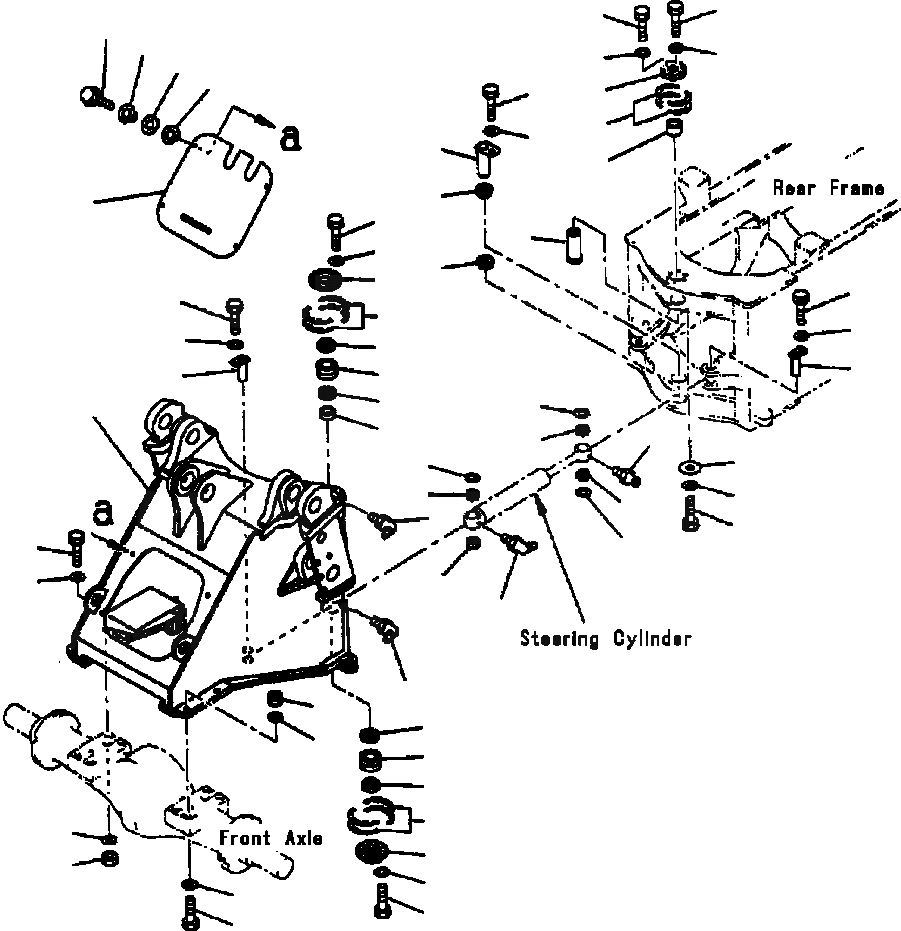 a

Rear Frame

a

Steering Cylinder

Front Axle