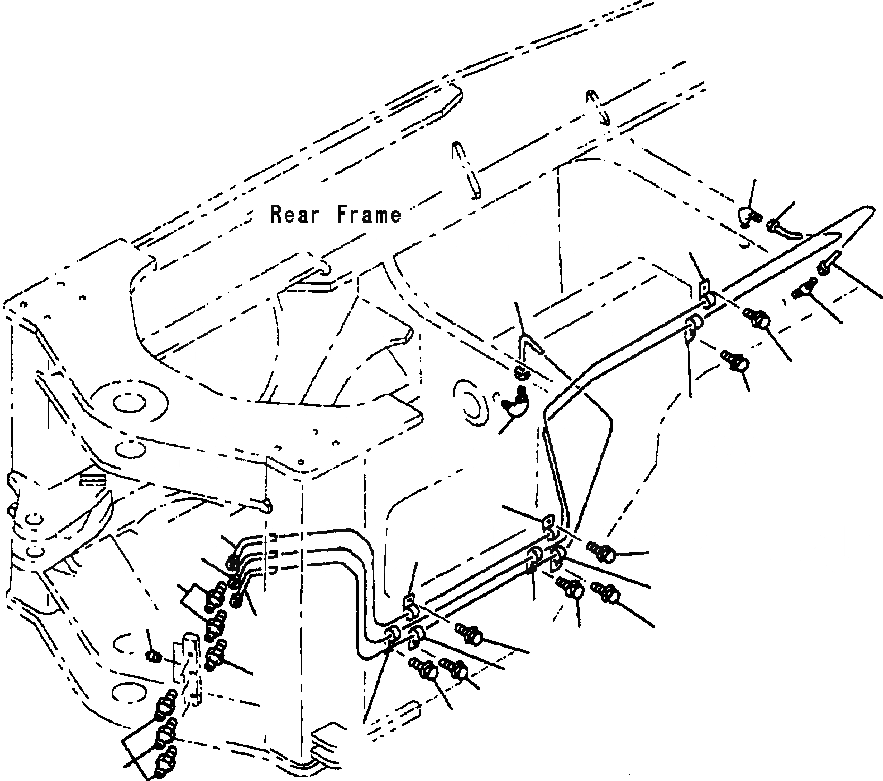 Rear Frame