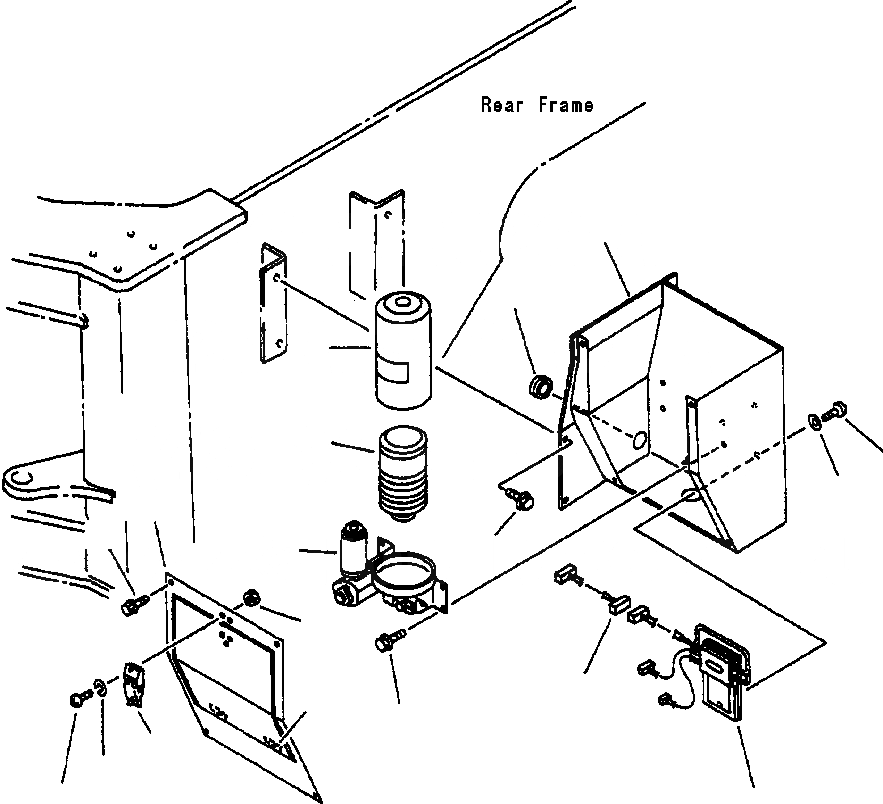 Rear Frame