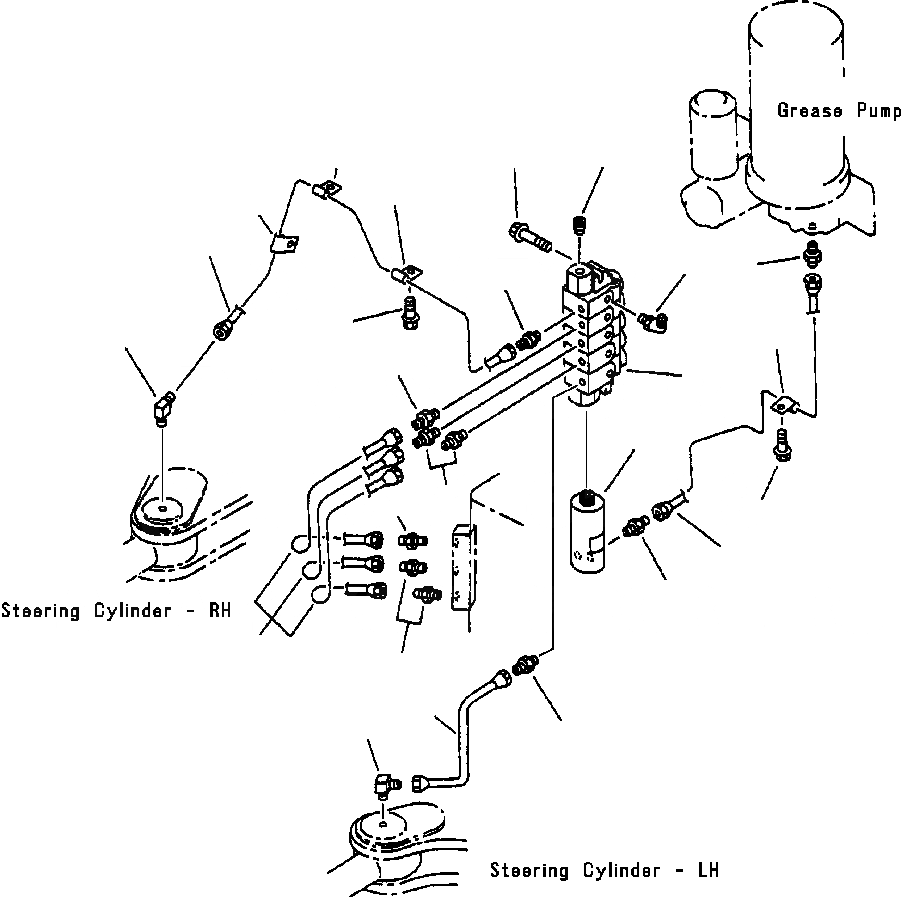 Grease Pump

Steering Cylinder - RH

Steering Cylinder - LH