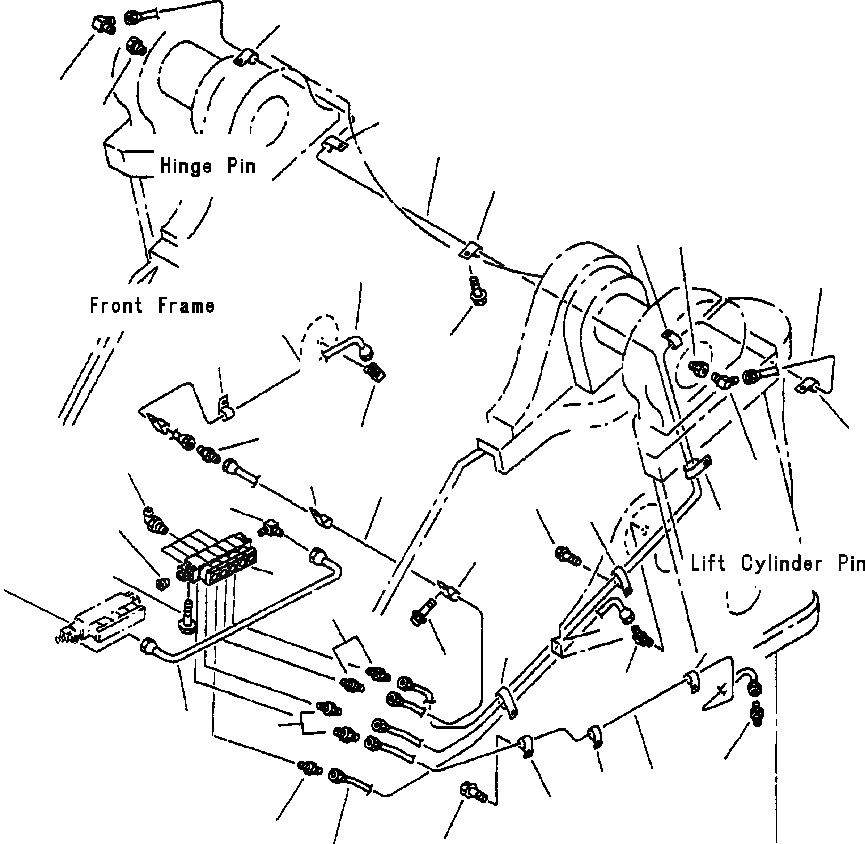 Hinge Pin

Front Frame

Lift Cylinder Pin