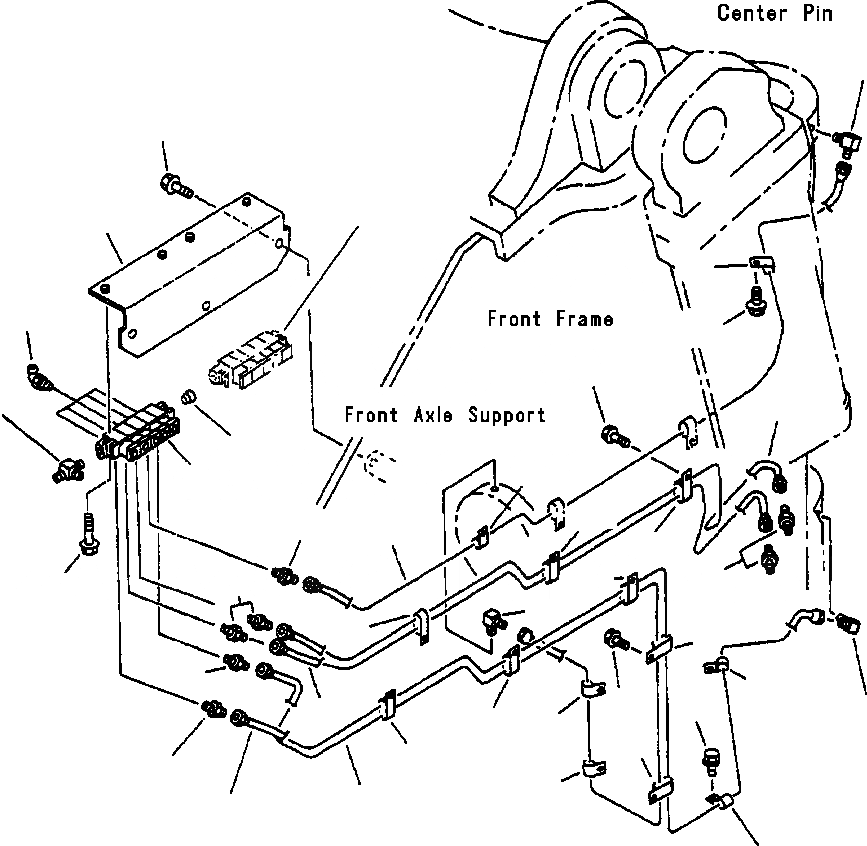 Center Pin

Front Frame

Front Axle Support