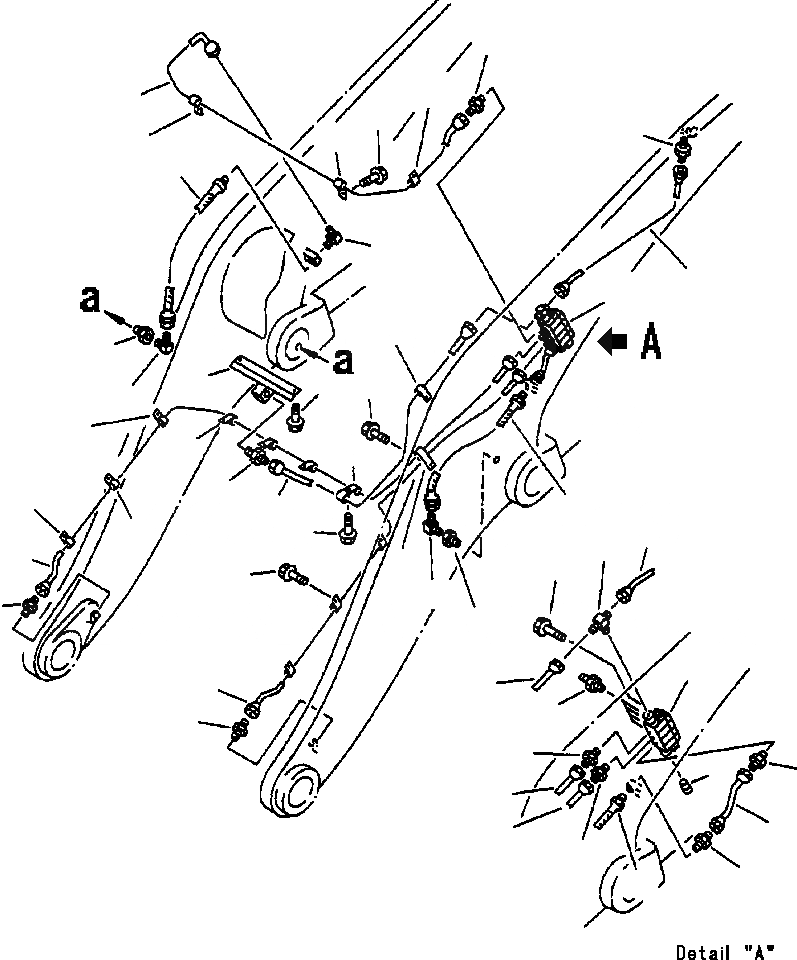 a
a
A
Detail "A"