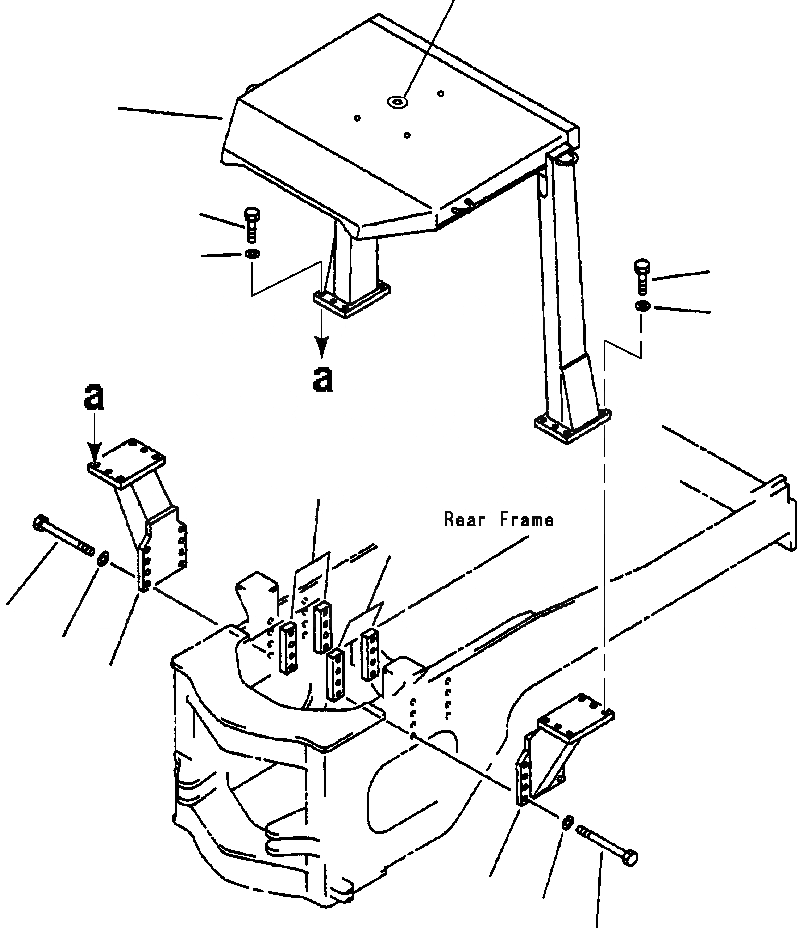 a

a

Rear Frame