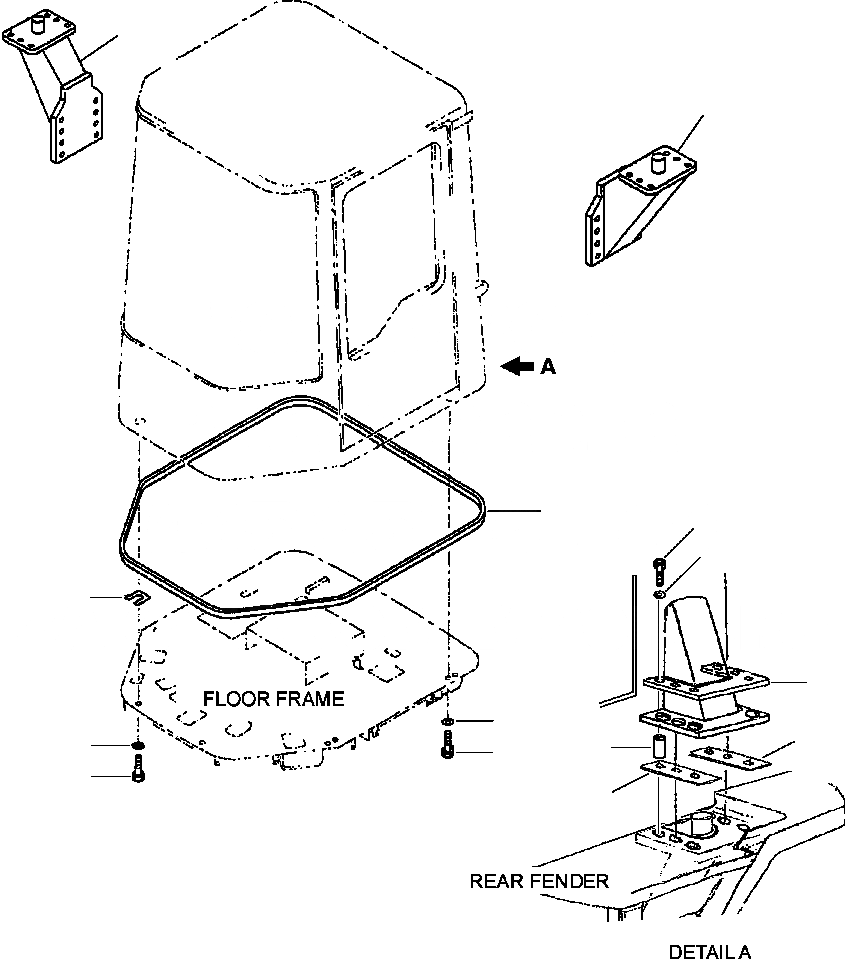 A

FLOOR FRAME

REAR FENDER

DETAIL A