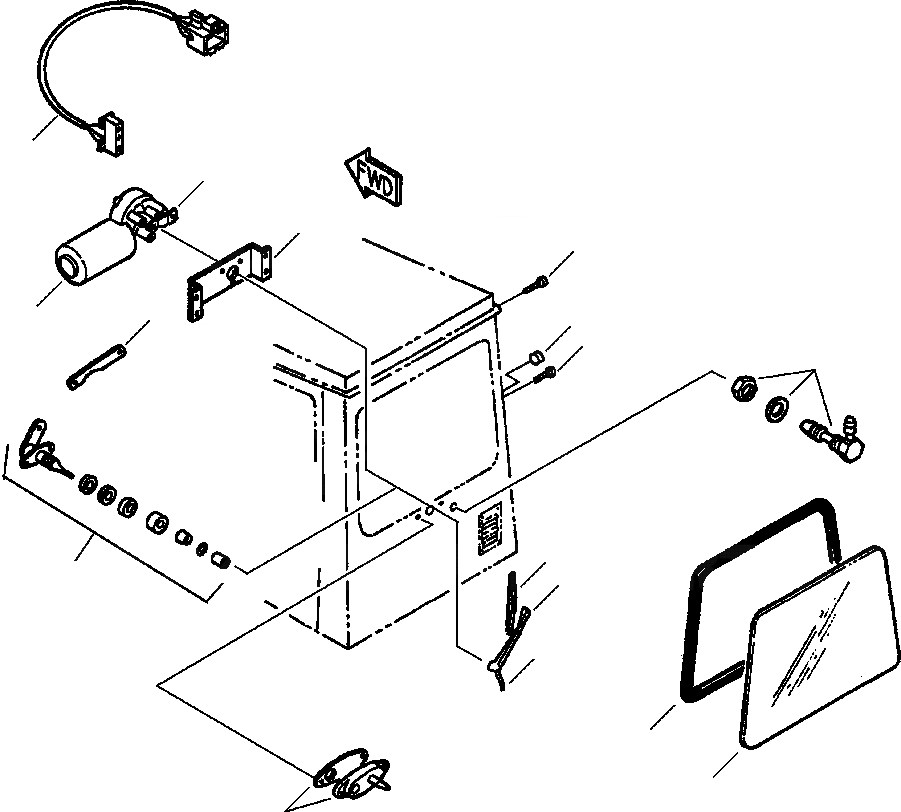 FWD