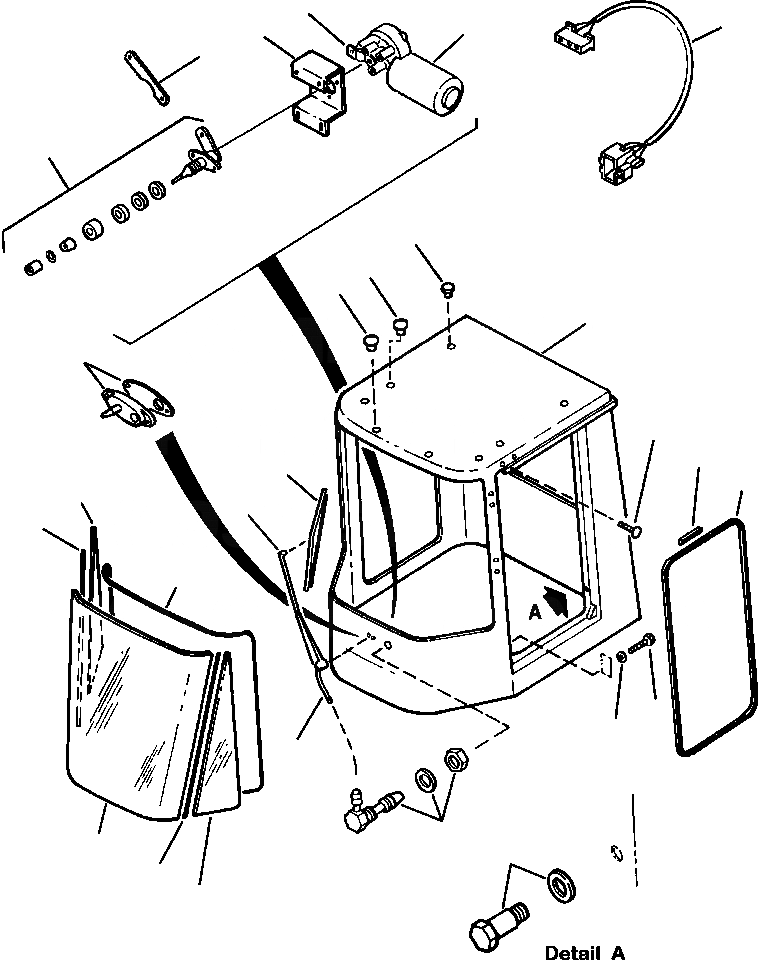 A

Detail A