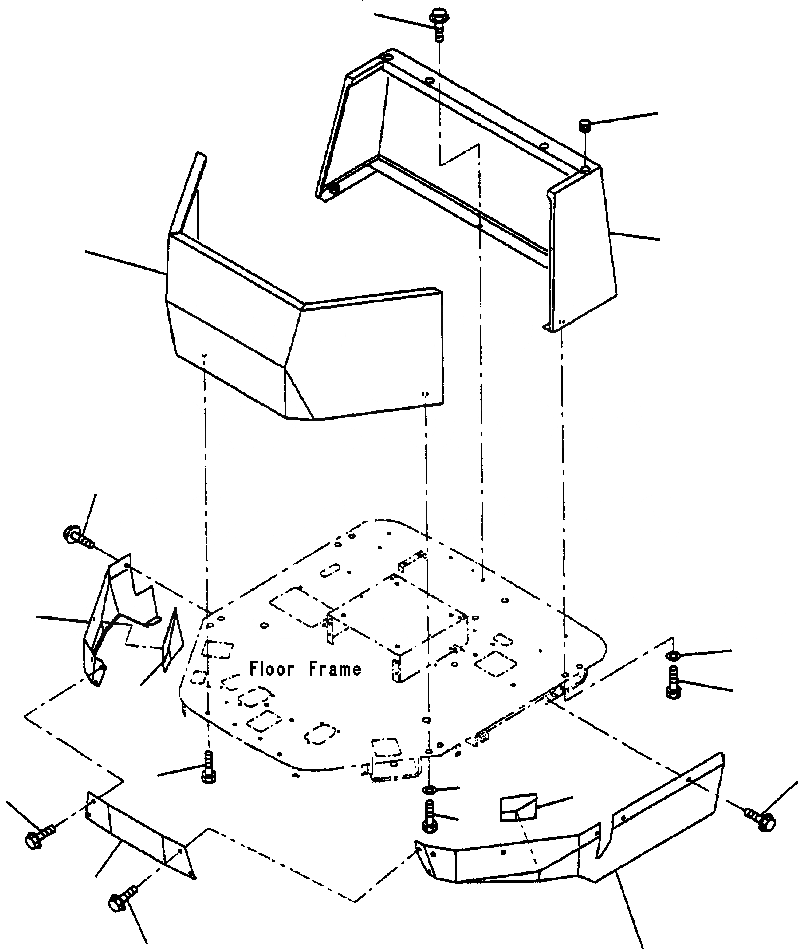 Floor Frame