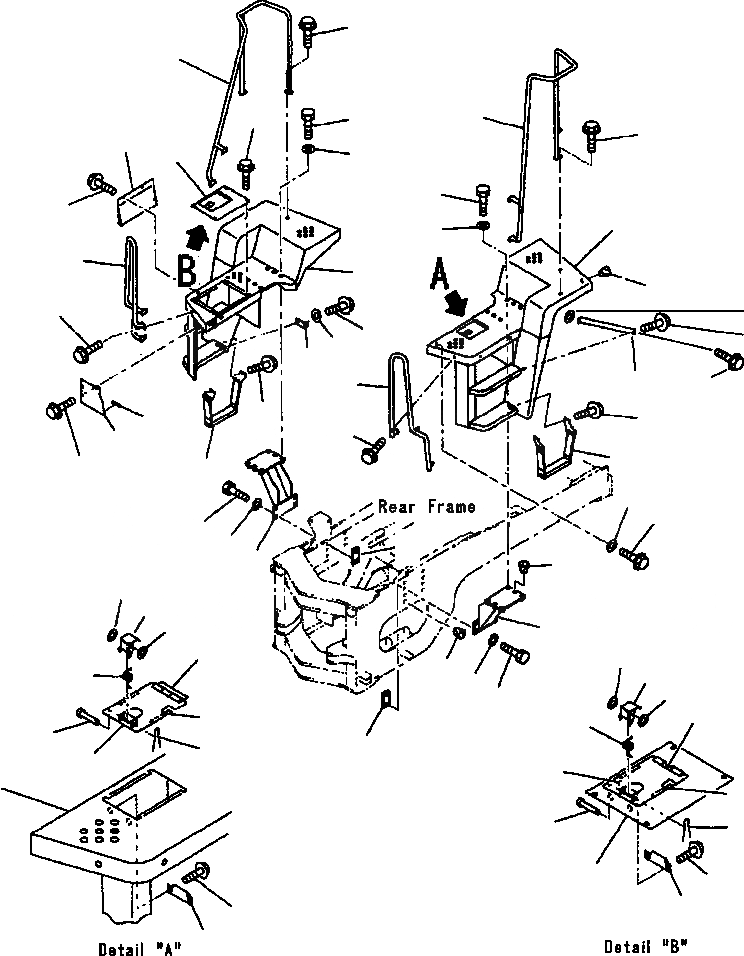 B

A

Rear Frame

Detail "A"

Detail "B"