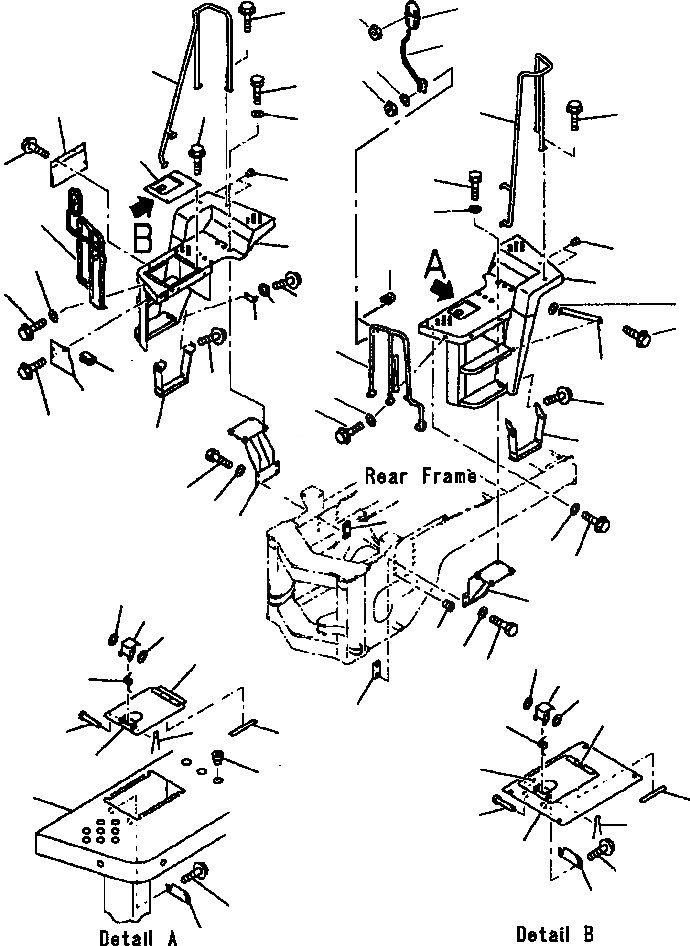 B

A

Rear Frame

Detail A

Detail B