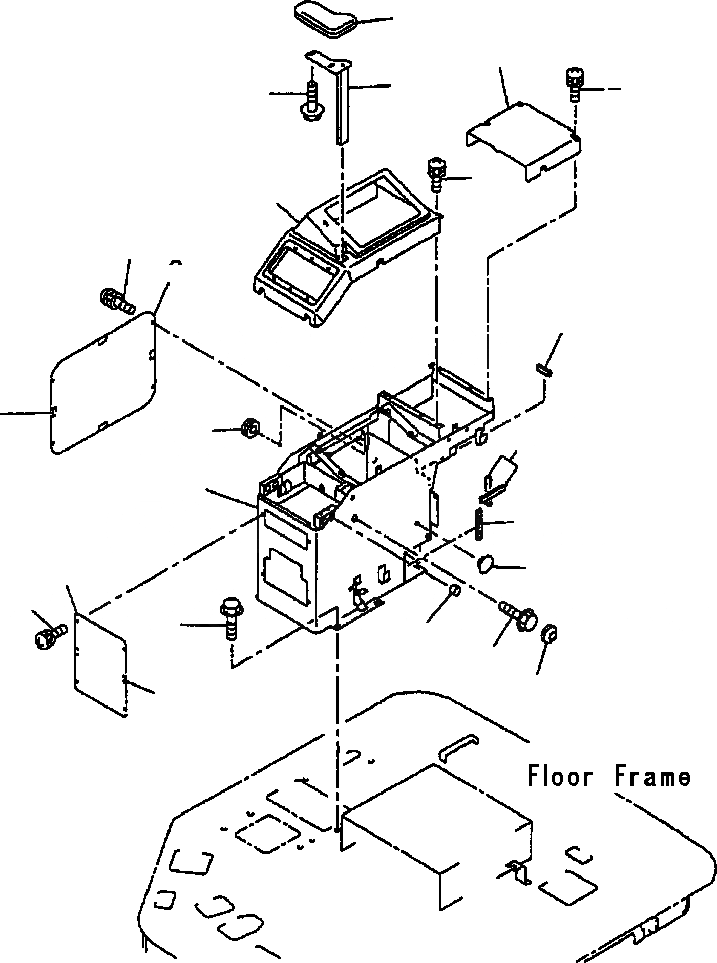 Floor Frame