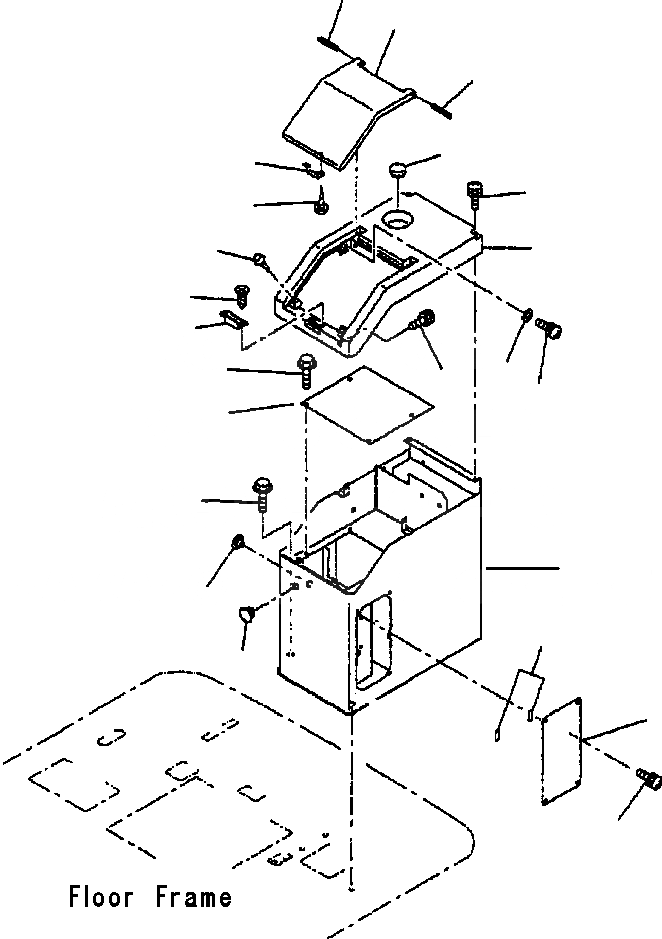 Floor Frame