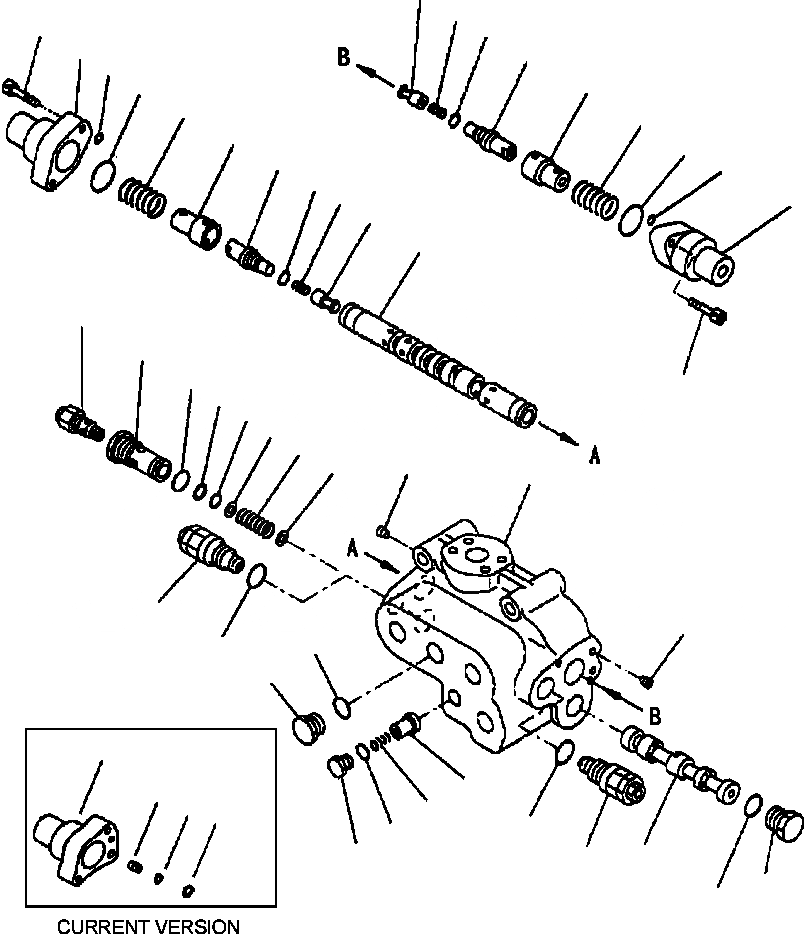 B
A
A
B
CURRENT VERSION