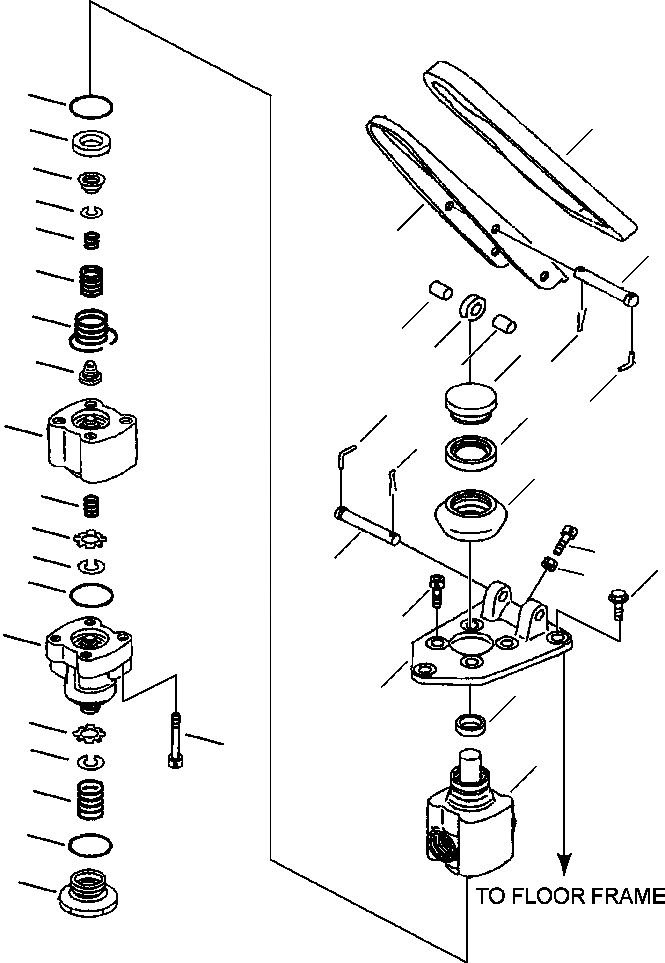 TO FLOOR FRAME