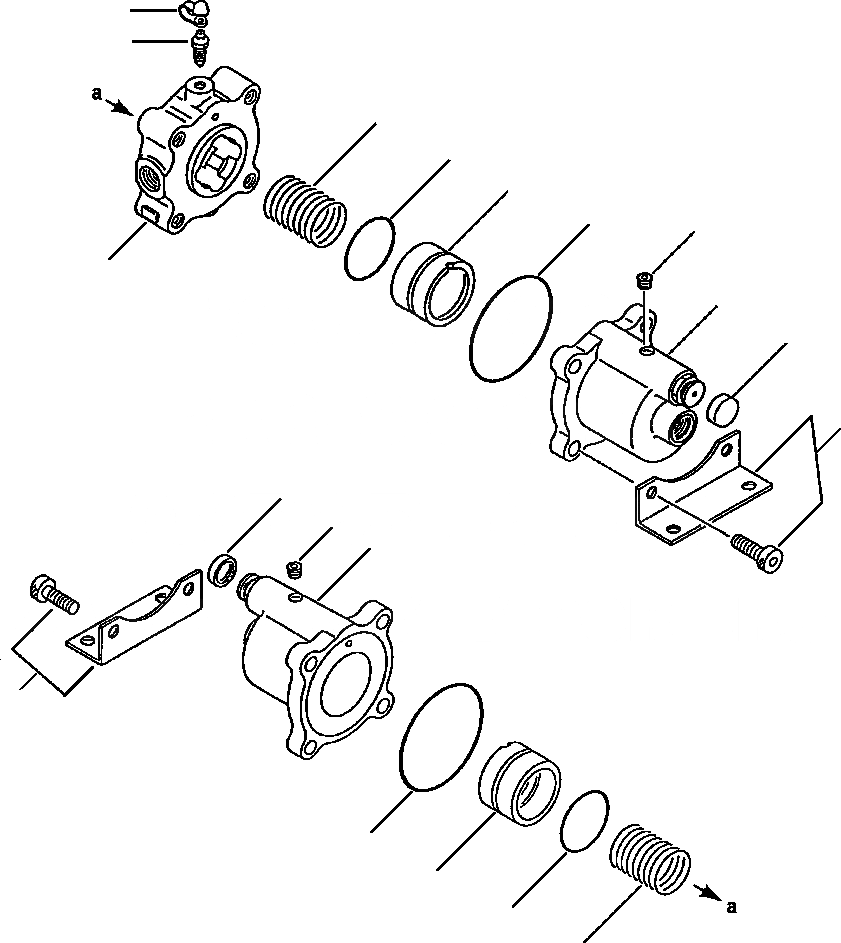 a

a