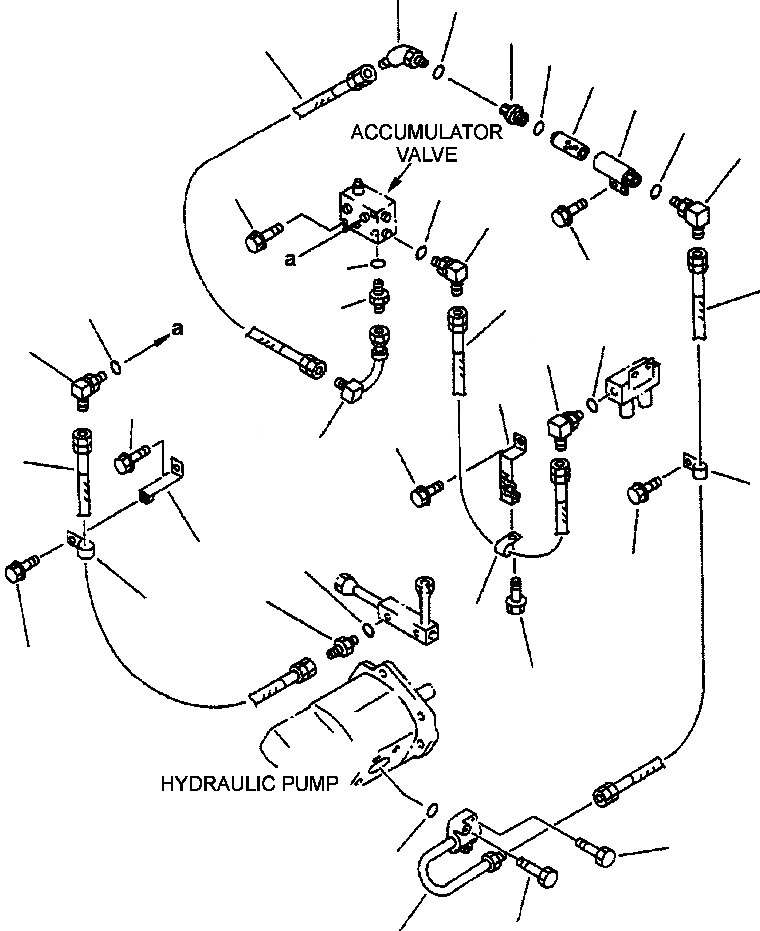 ACCUMULATOR VALVE

a

a

HYDRAULIC PUMP