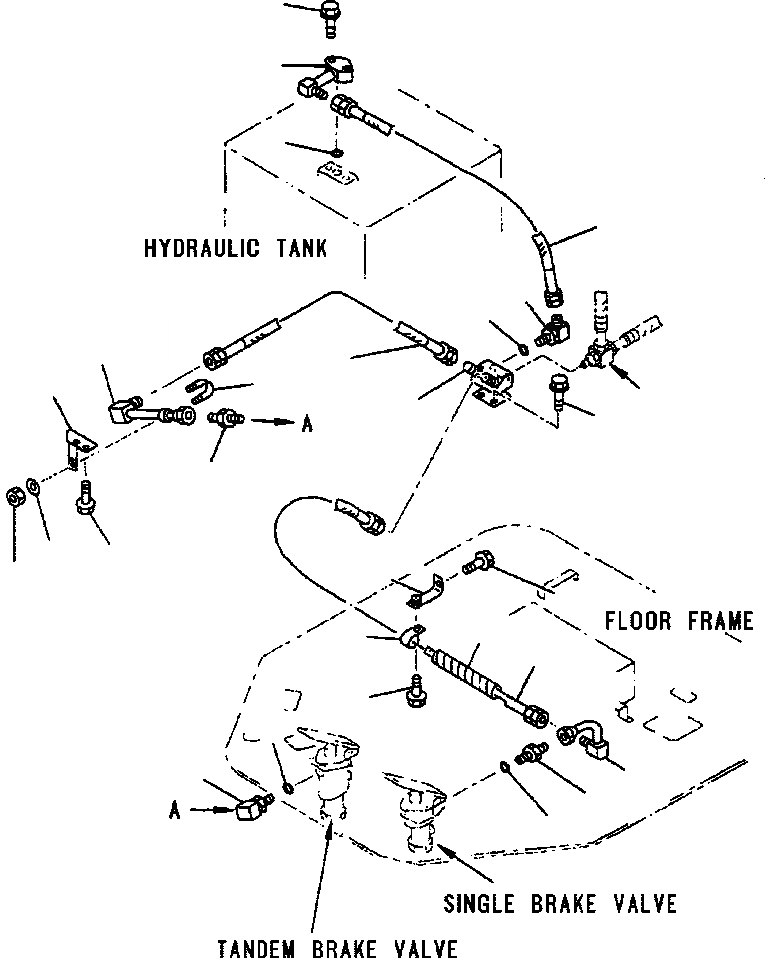 HYDRAULIC TANK

A

FLOOR FRAME

A

SINGLE BRAKE VALVE

TANDEM BRAKE VALVE