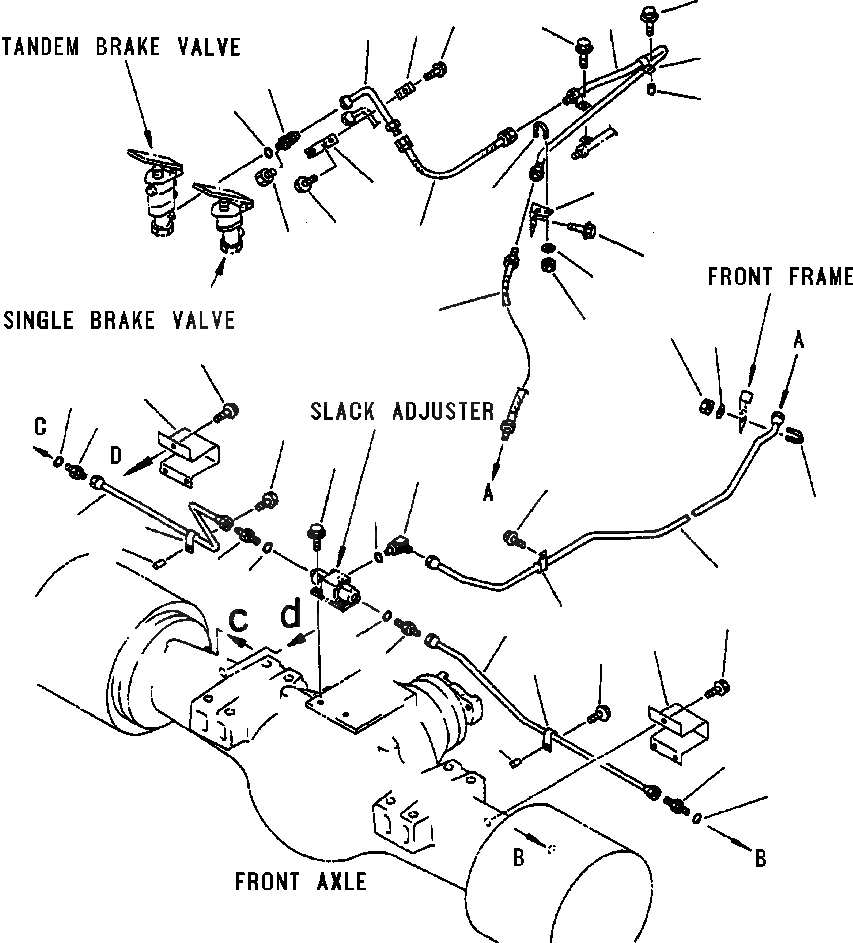 TANDEM BRAKE VALVE

SINGLE BRAKE VALVE

FRONT FRAME

A

SLACK ADJUSTER

C

D

A

c

d

B

B

FRONT AXLE