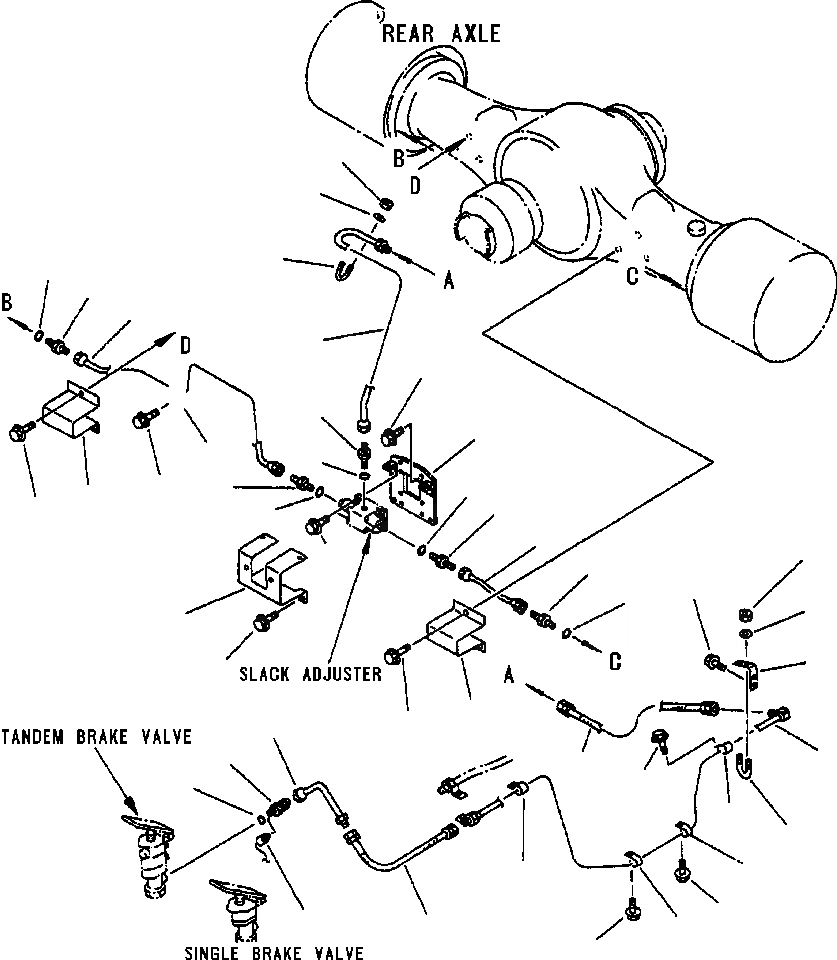 REAR AXLE

B
D
A
C
B
D
SLACK ADJUSTER
C
A
TANDEM BRAKE VALVE
SINGLE BRAKE VALVE