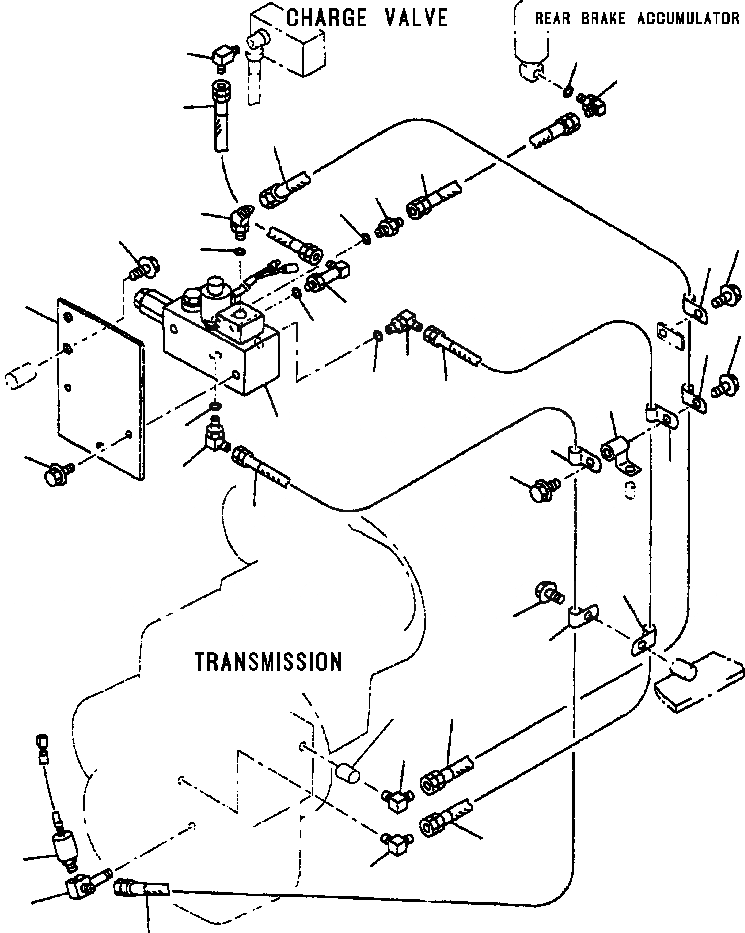 CHARGE VALVE

REAR BRAKE ACCUMULATOR

TRANSMISSION