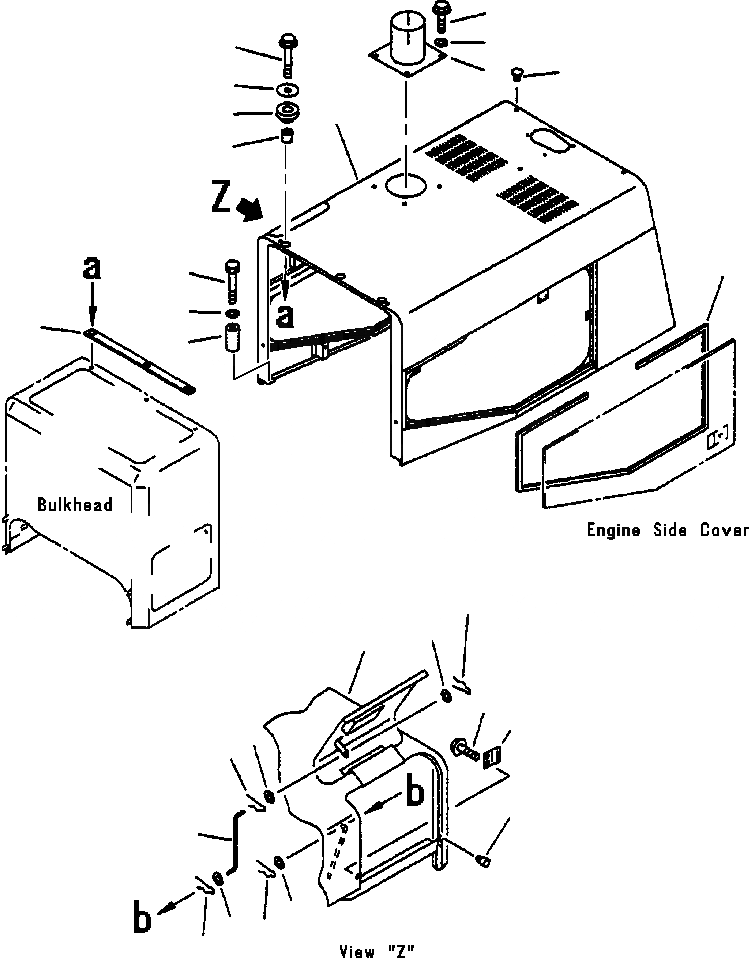 Z
a
a
Bulkhead
Engine Side Cover
b
b
View "Z"