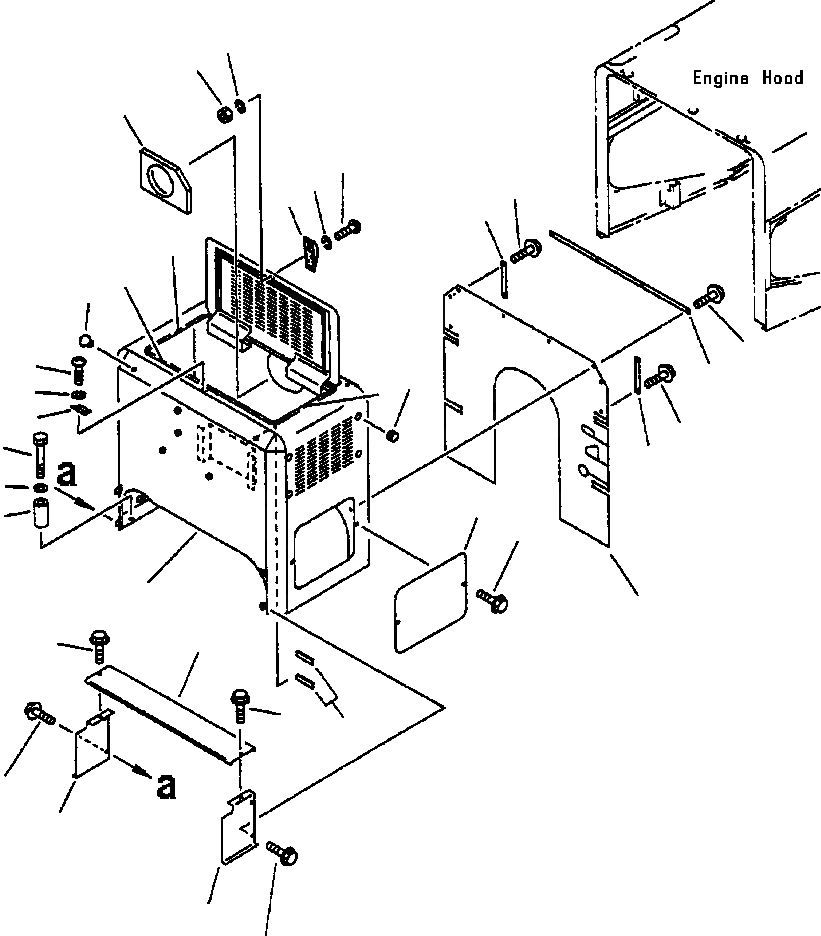 Engine Hood

a

a