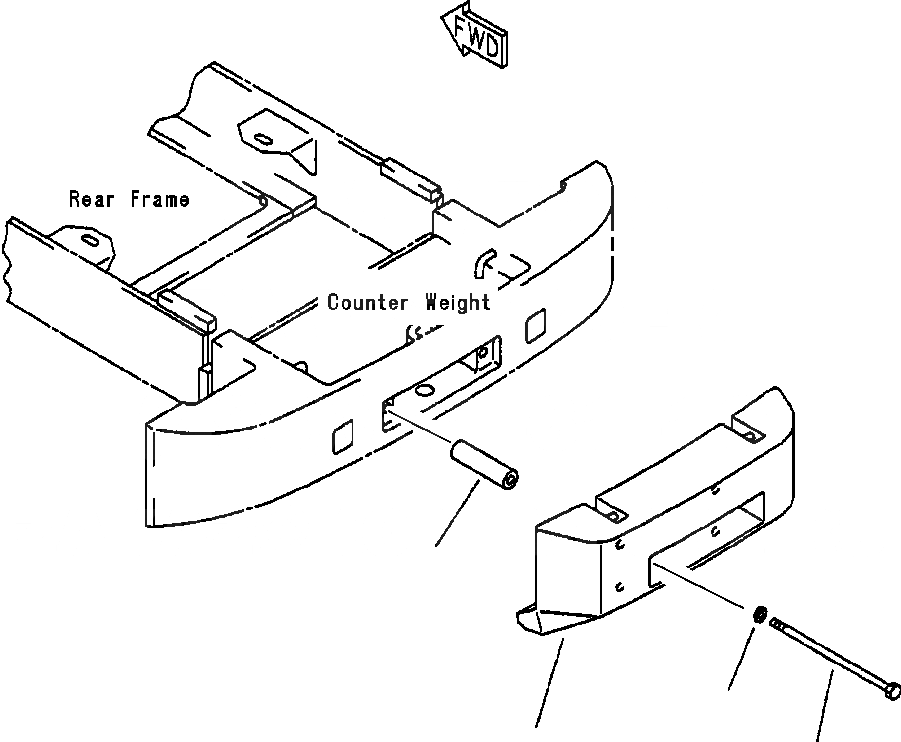 FWD

Rear Frame

Counter Weight