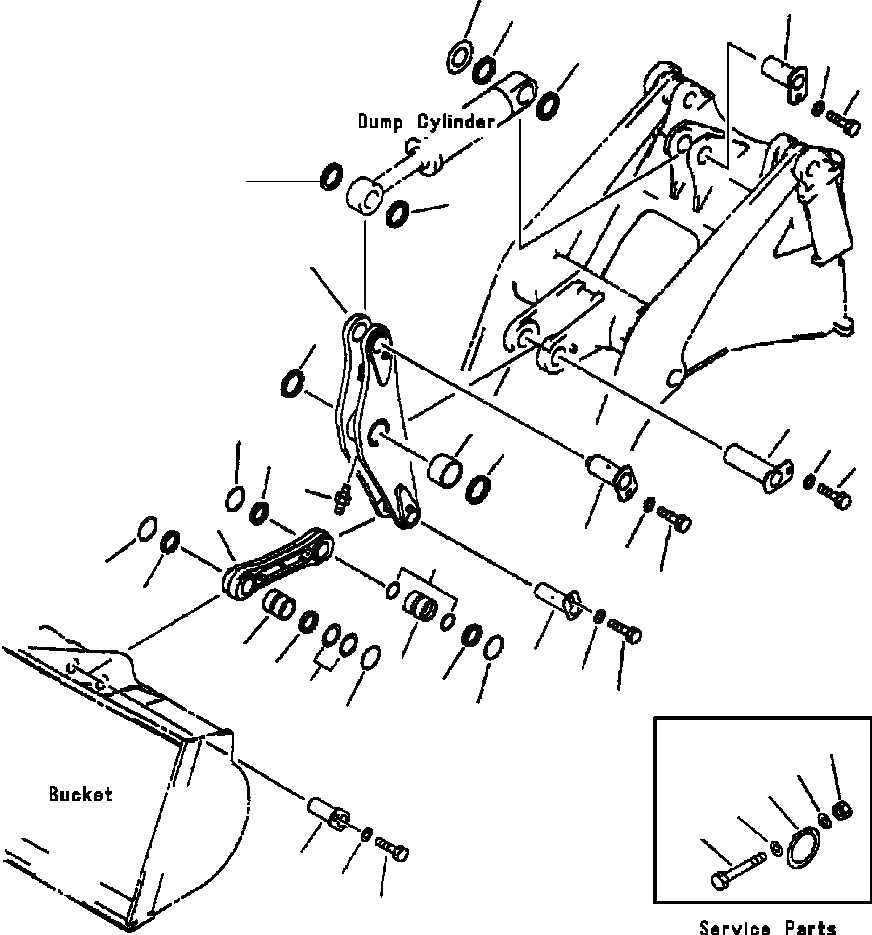 Dump Cylinder

Bucket

Service Parts