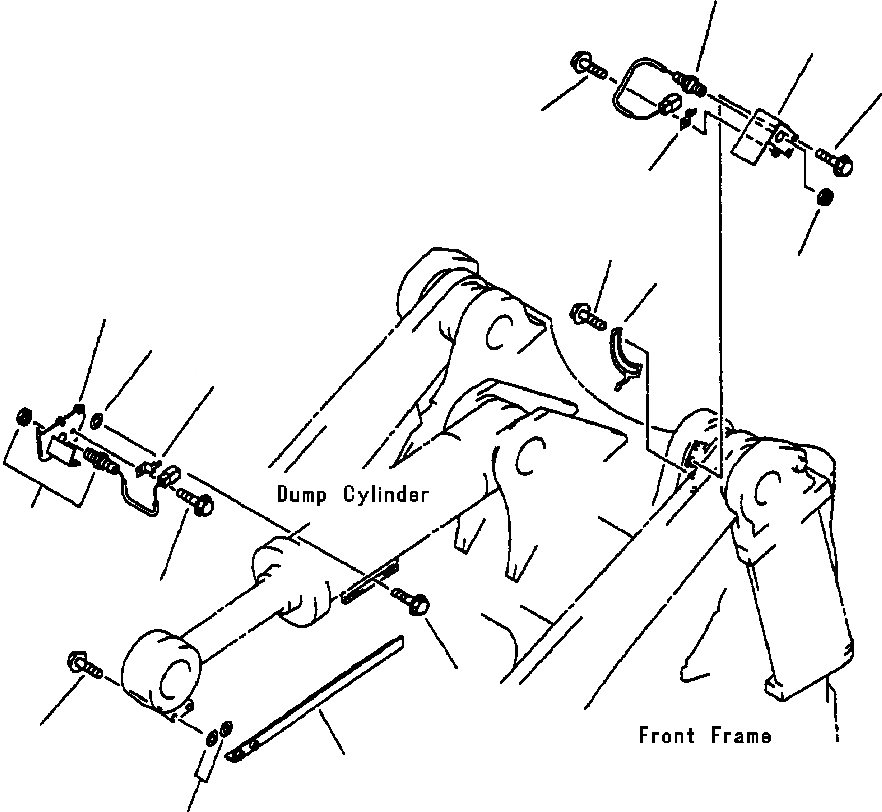 Dump Cylinder

Front Frame