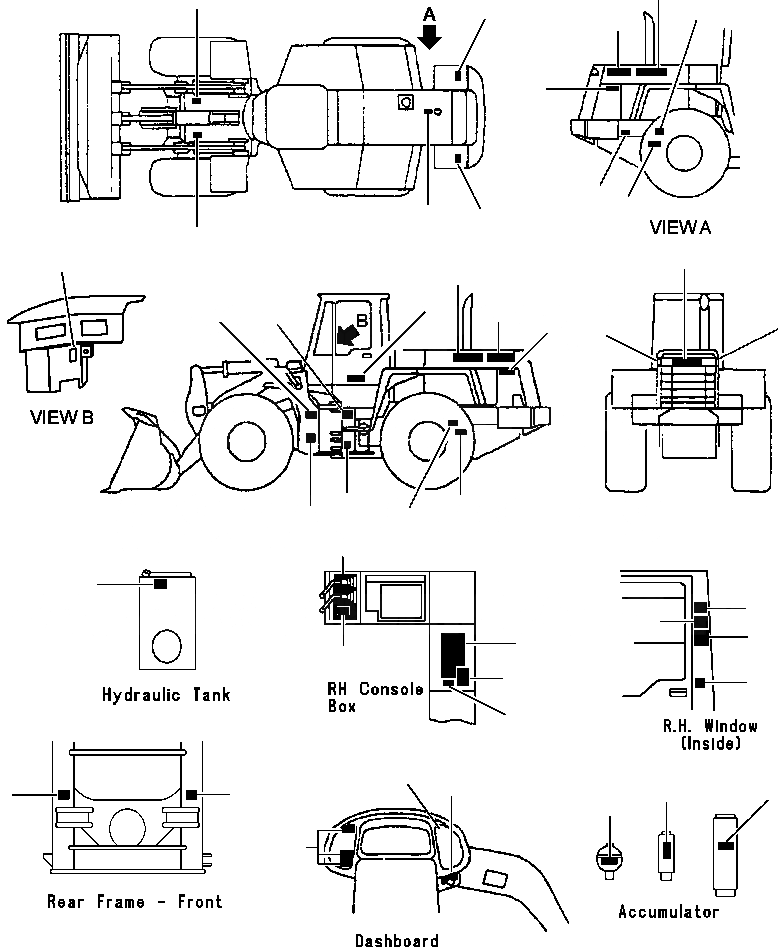 A

VIEW A

B

VIEW B

Hydraulic Tank

RH Console Box

R.H. Window (Inside)

Rear Frame - Front

Dashboard

Accumulator