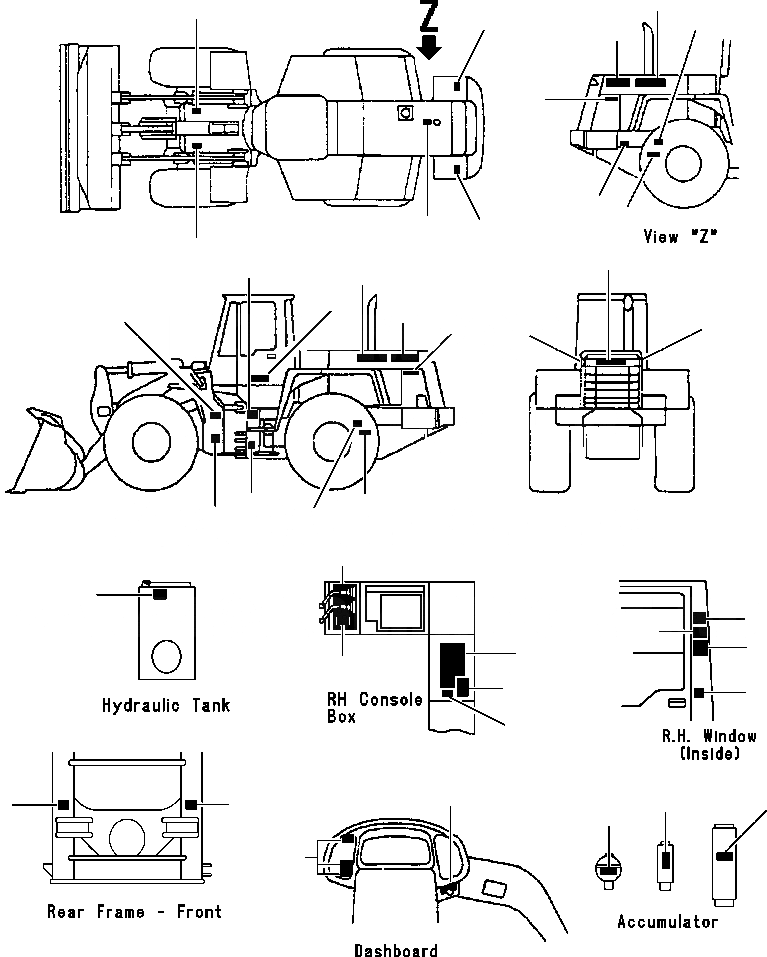 Z

View "Z"

Hydraulic Tank

RH Console Box

R.H. Window (Inside)

Rear Frame - Front

Dashboard

Accumulator