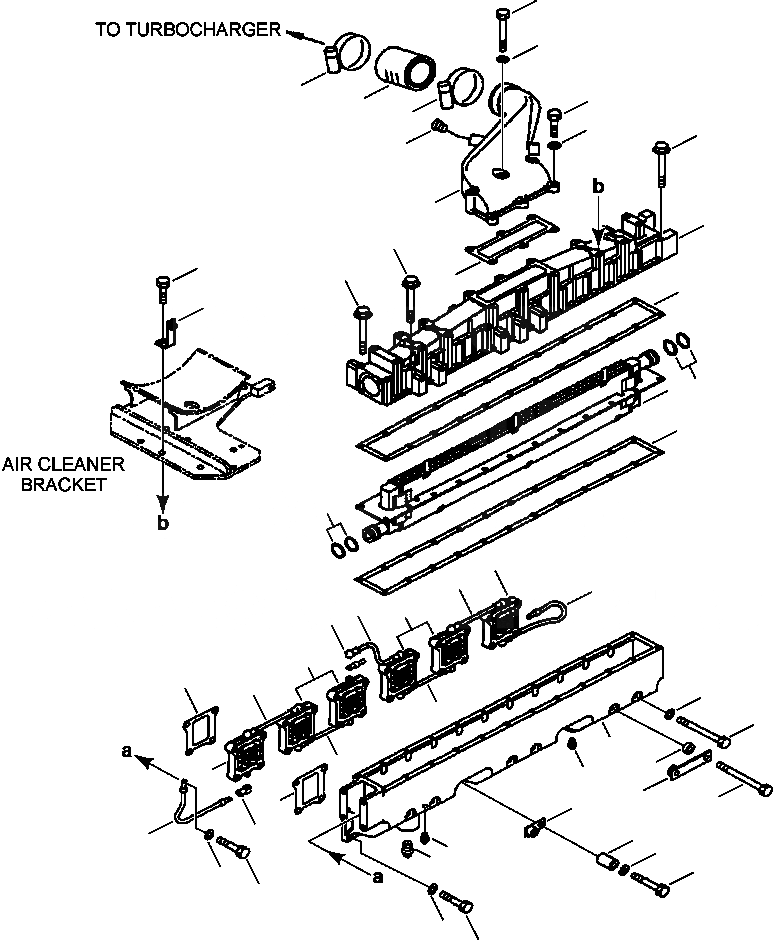 TO TURBOCHARGER

b

AIR CLEANER
BRACKET

b

a

a