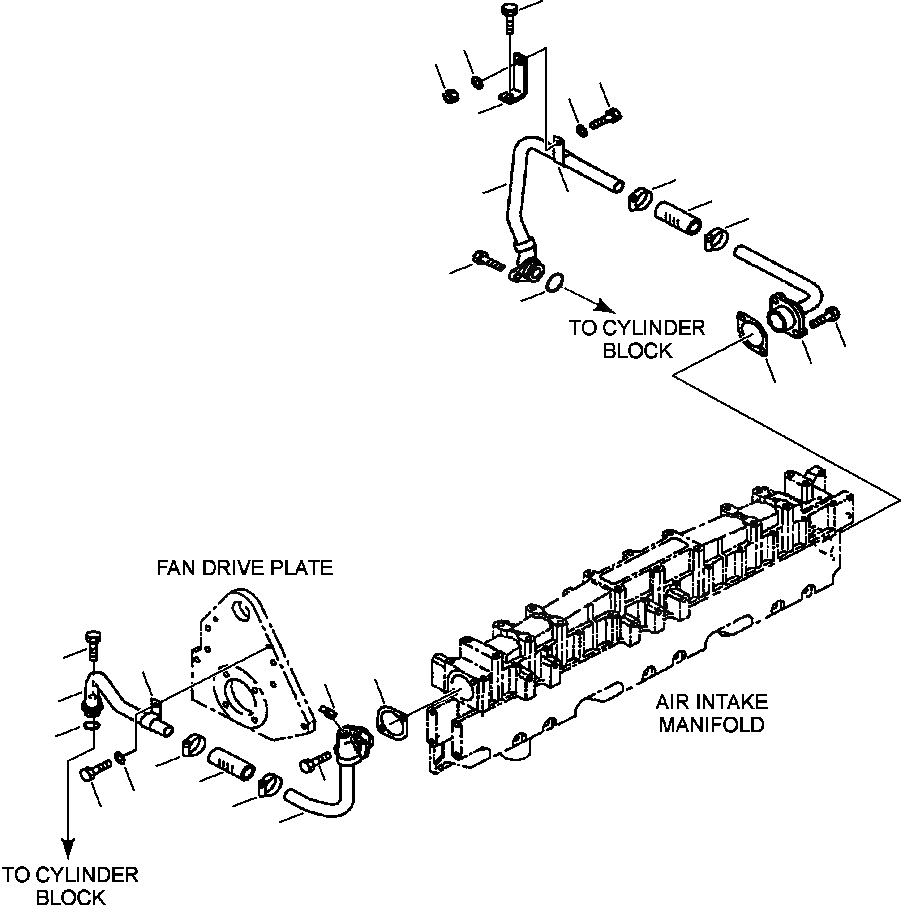 TO CYLINDER BLOCK

FAN DRIVE PLATE

AIR INTAKE MANIFOLD

TO CYLINDER BLOCK