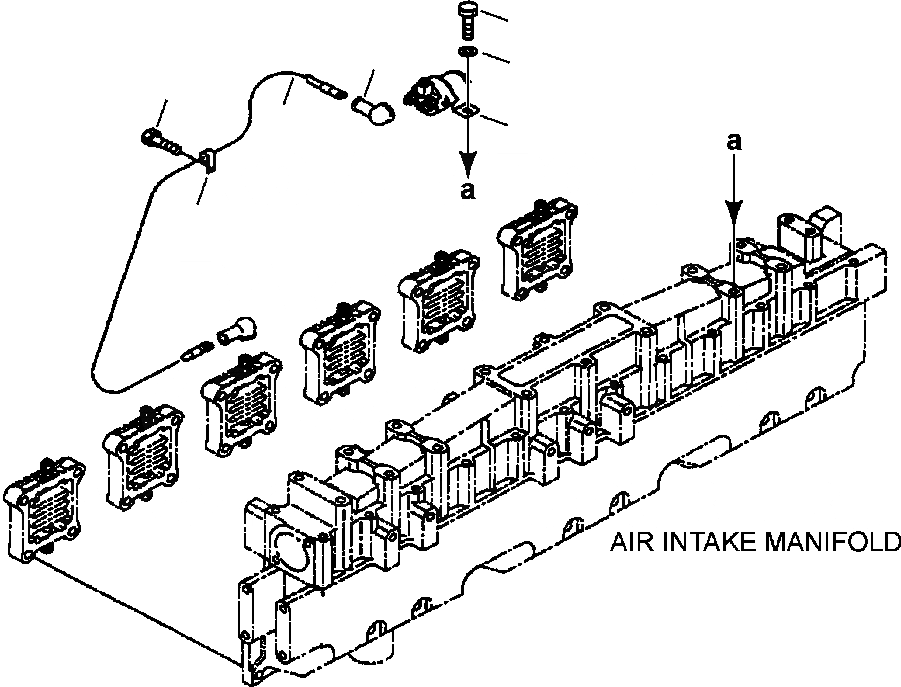 a

a

AIR INTAKE MANIFOLD