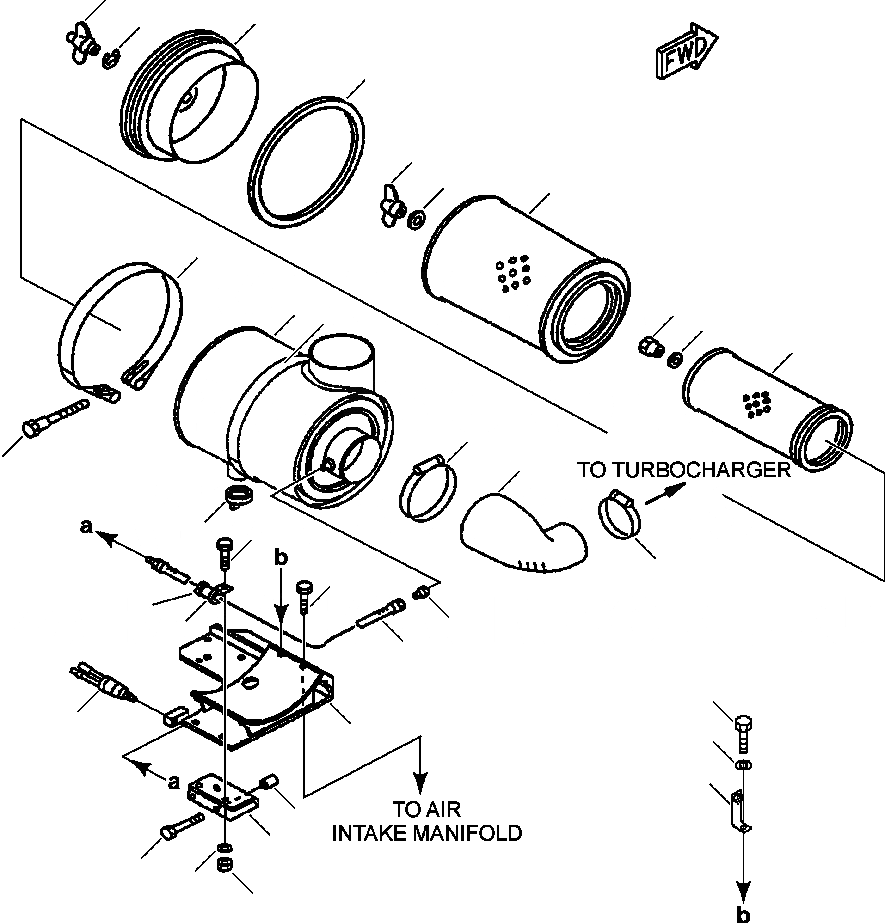 FWD

TO TURBOCHARGER

a

b

a

TO AIR INTAKE MANIFOLD

b