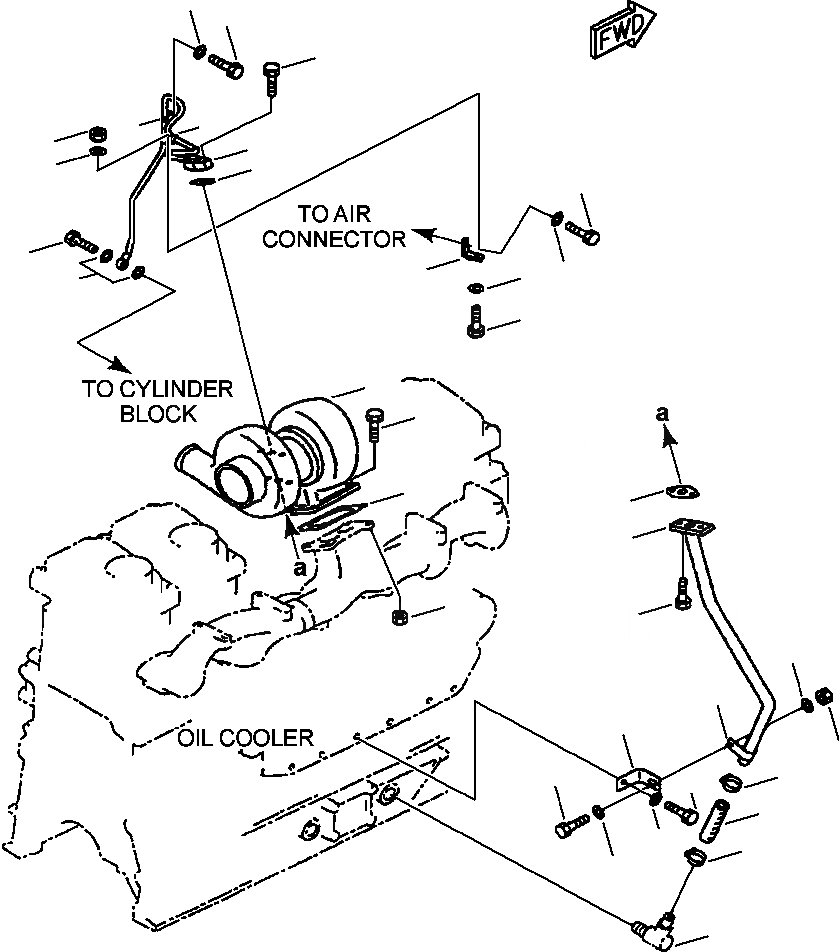 FWD

TO AIR CONNECTOR

TO CYLINDER BLOCK

a

a

OIL COOLER