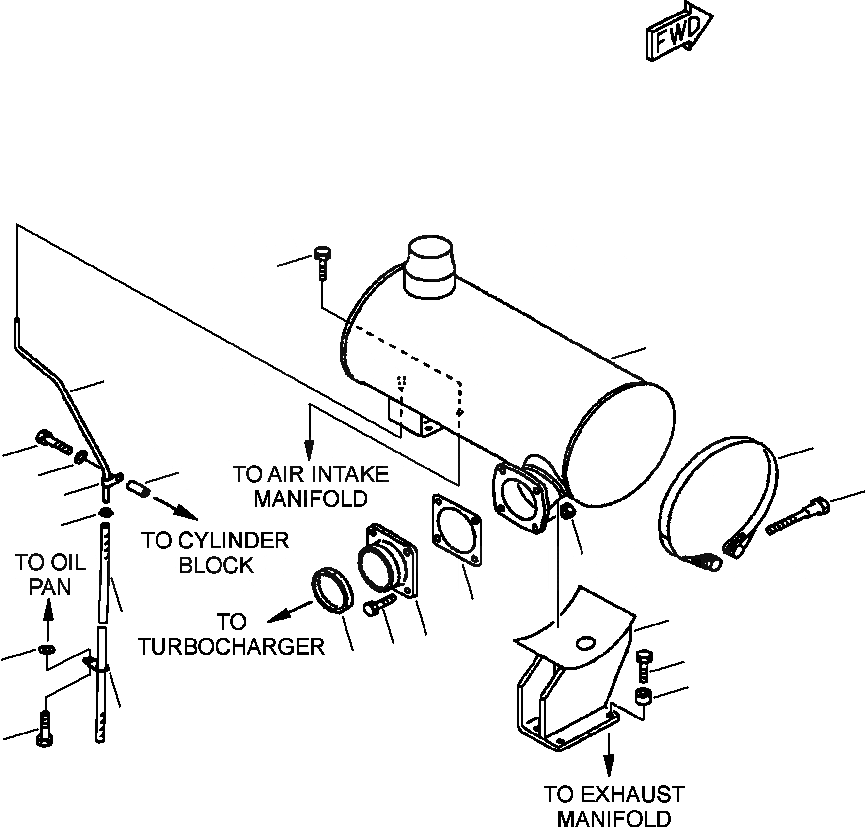 FWD

TO AIR INTAKE MANIFOLD

TO CYLINDER BLOCK

TO OIL PAN

TO TURBOCHARGER

TO EXHAUST MANIFOLD