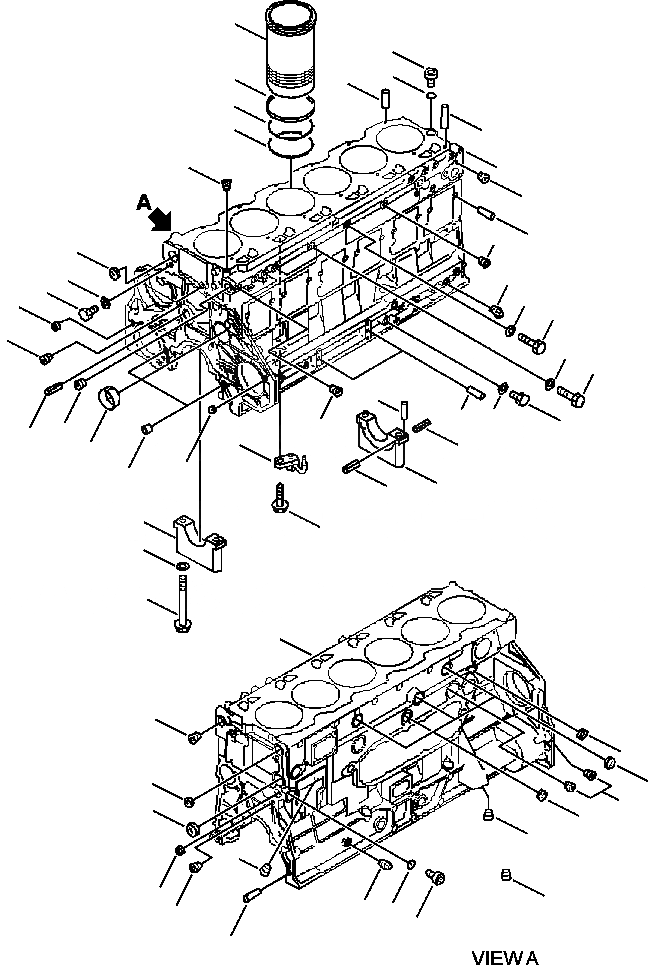 A

VIEW A