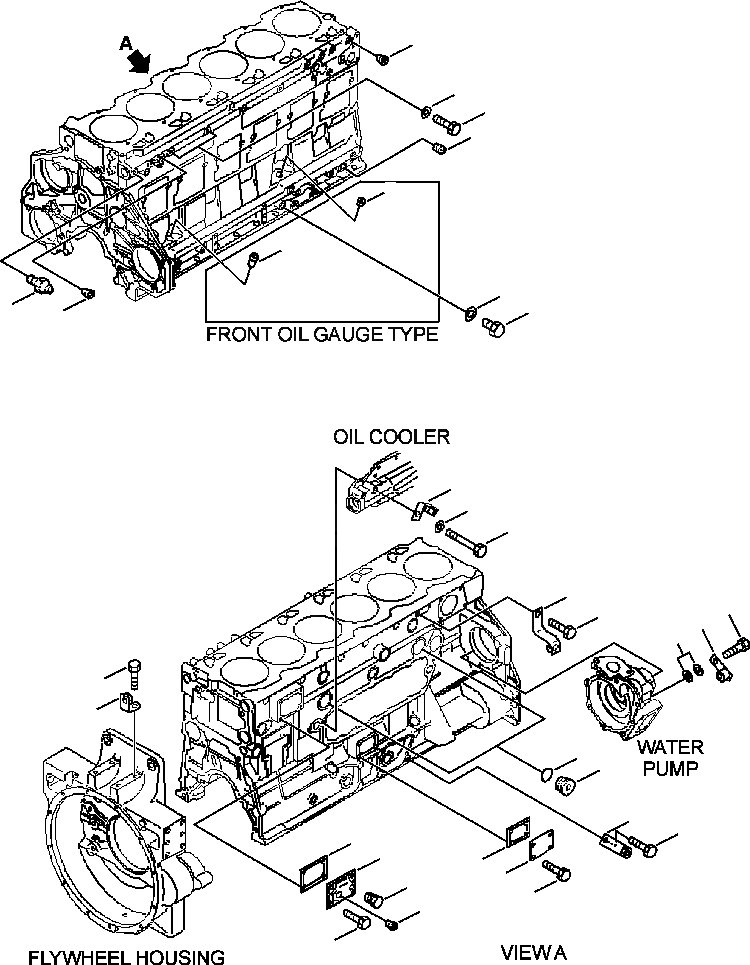 A

FRONT OIL GAUGE TYPE

OIL COOLER

WATER PUMP

FLYWHEEL HOUSING

VIEW A