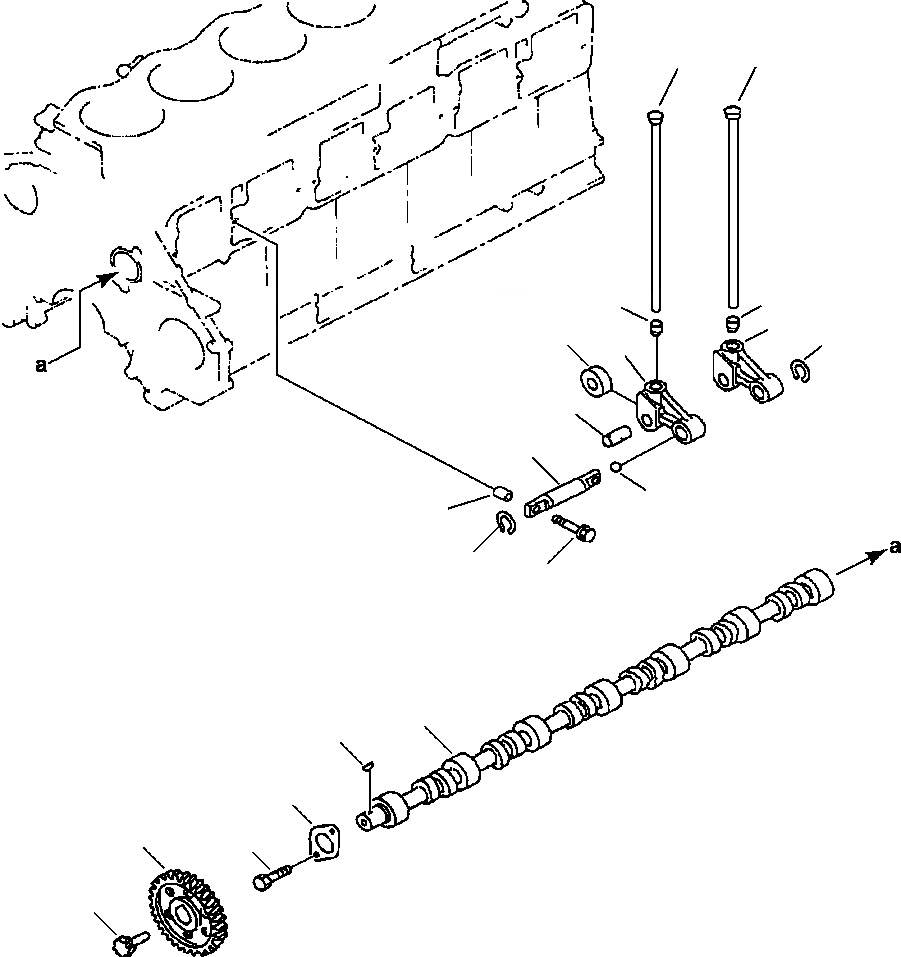 a

a