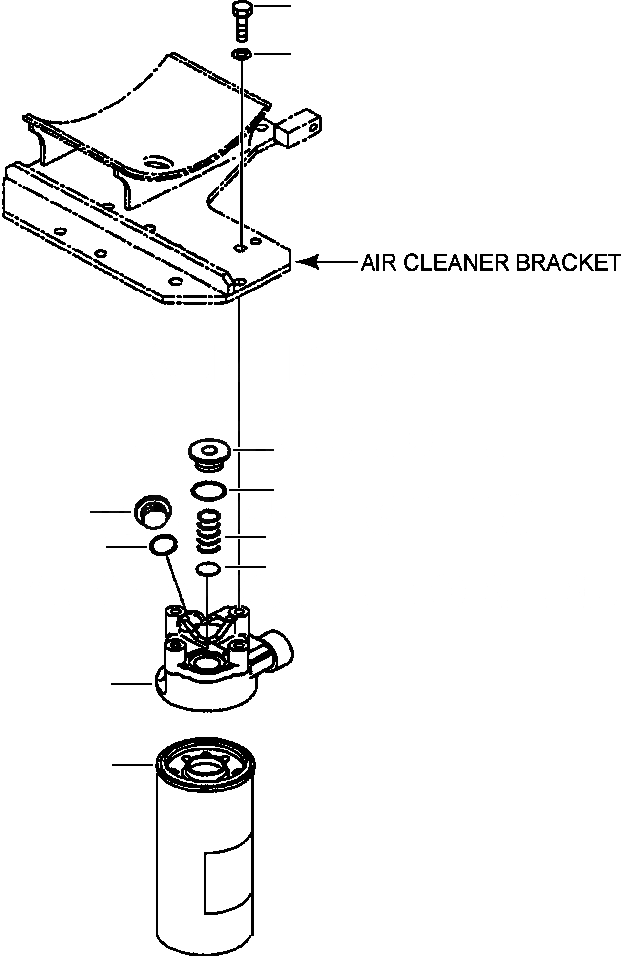 AIR CLEANER BRACKET