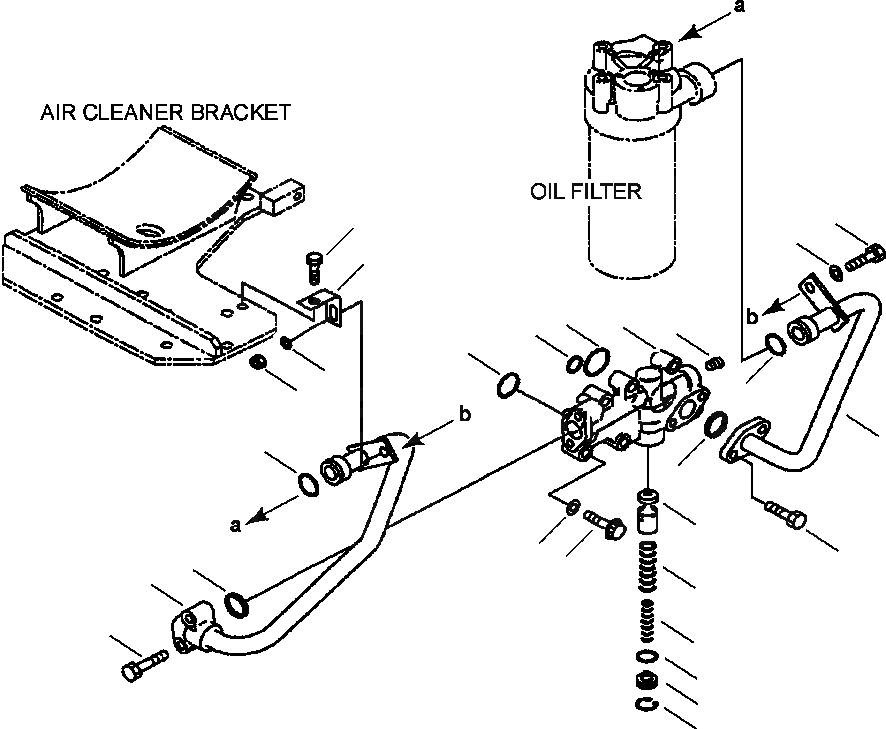 a

AIR CLEANER BRACKET

OIL FILTER

b

b

a