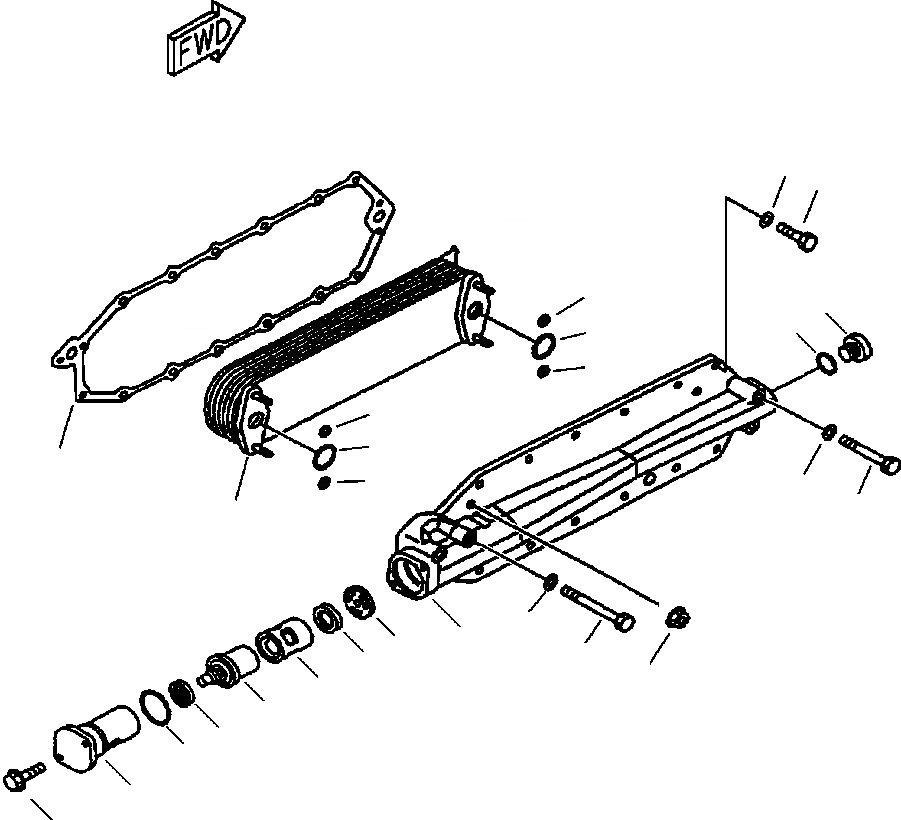 FWD