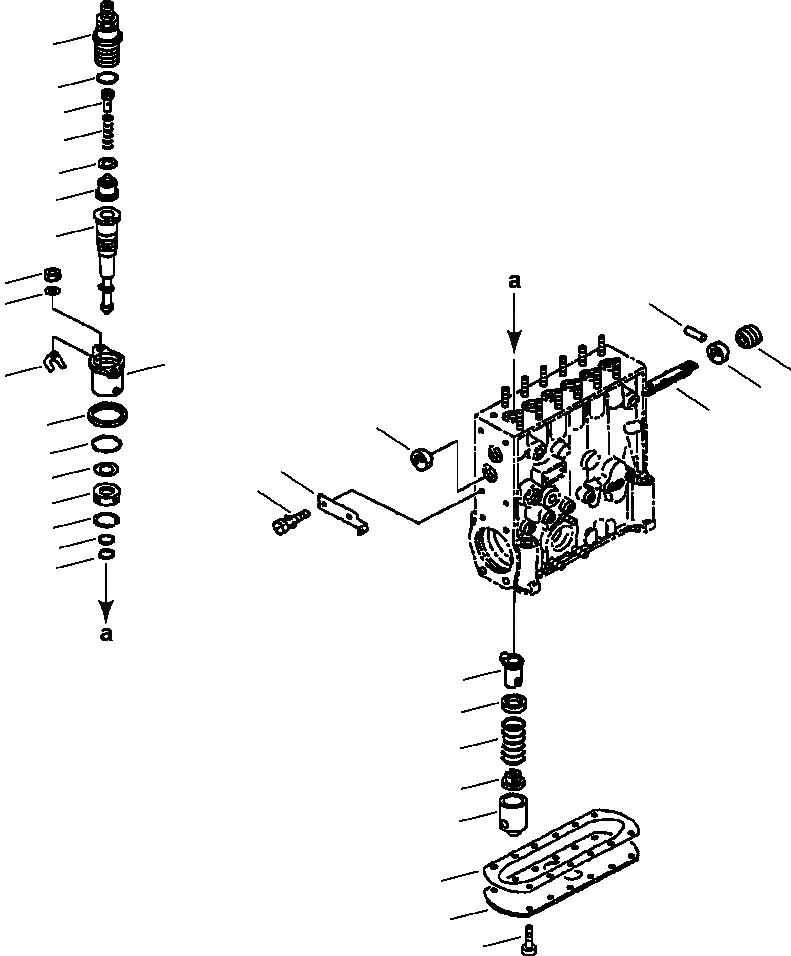 a

a