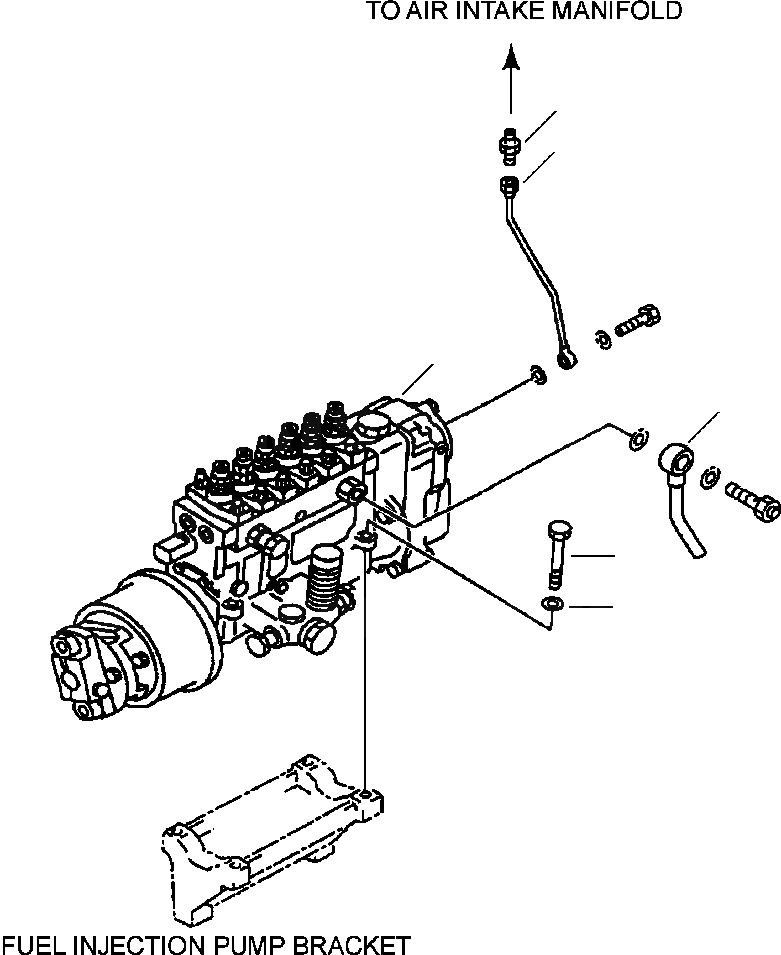 TO AIR INTAKE MANIFOLD

FUEL INJECTION PUMP BRACKET