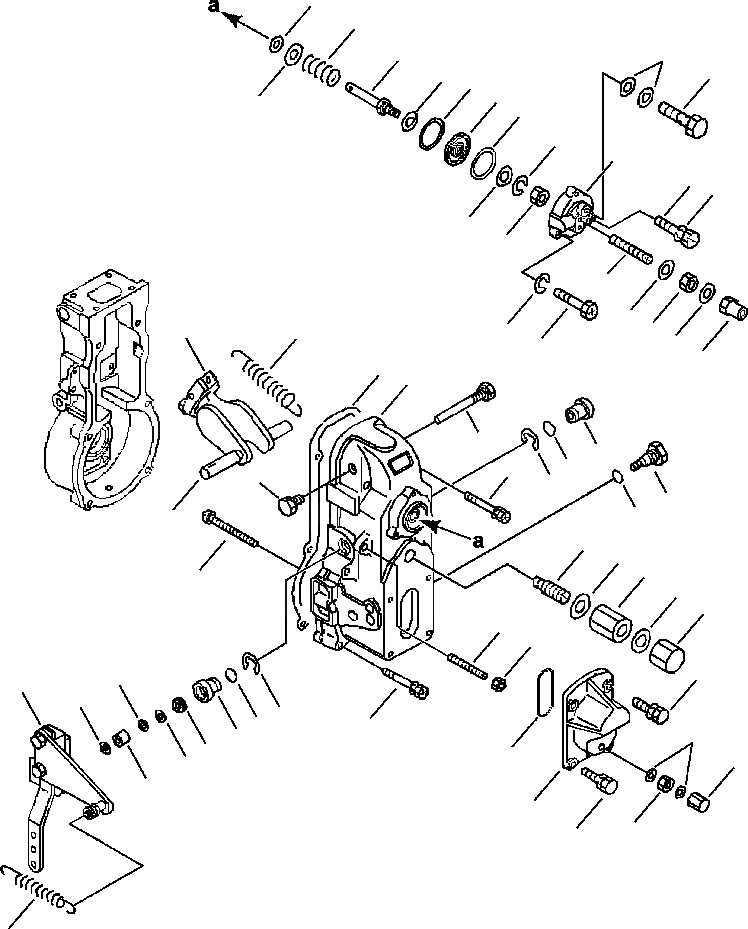 a

a