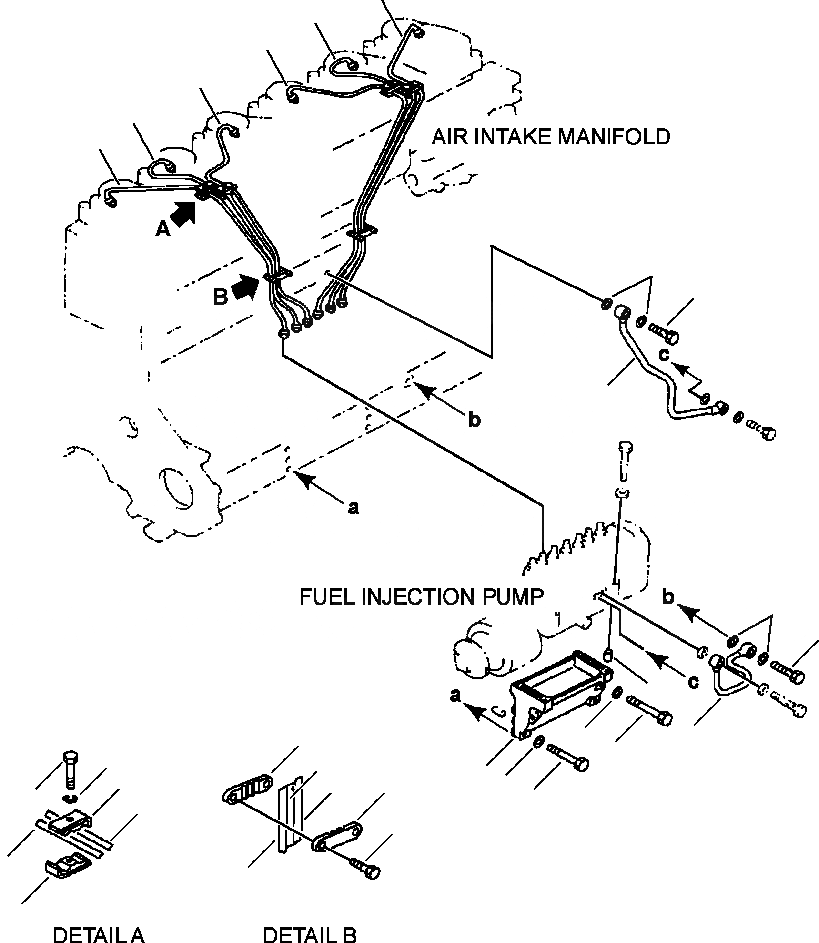 AIR INTAKE MANIFOLD

A

B

c

b

a

FUEL INJECTION PUMP

b

c

a

DETAIL A

DETAIL B