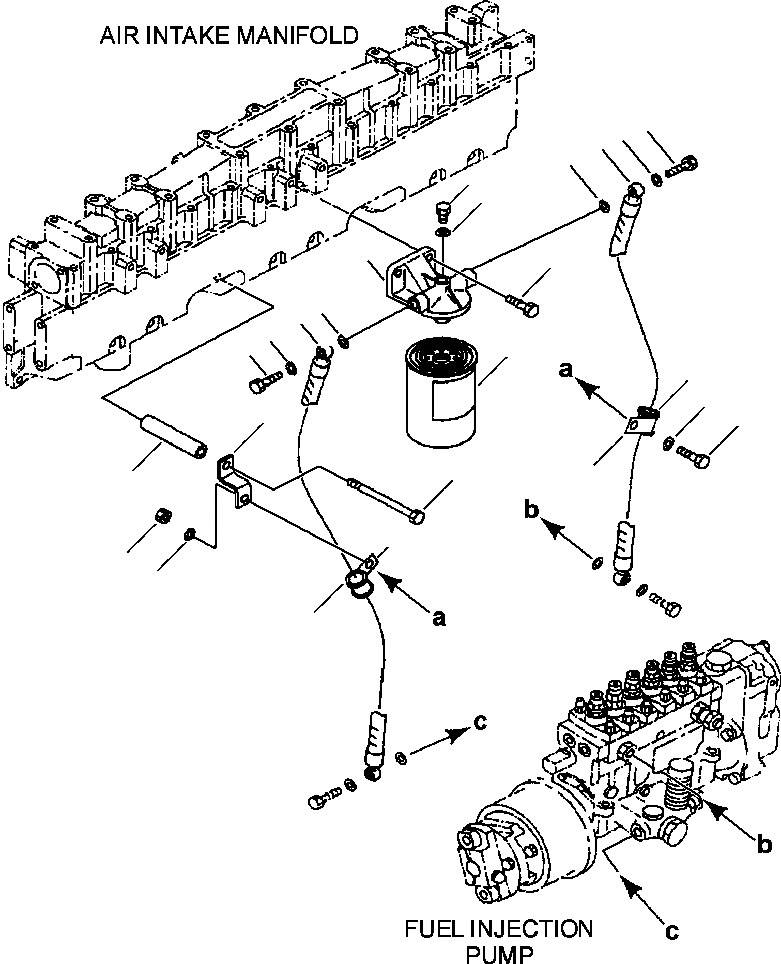 AIR INTAKE MANIFOLD

a

b

a

c

b

c

FUEL INJECTION PUMP